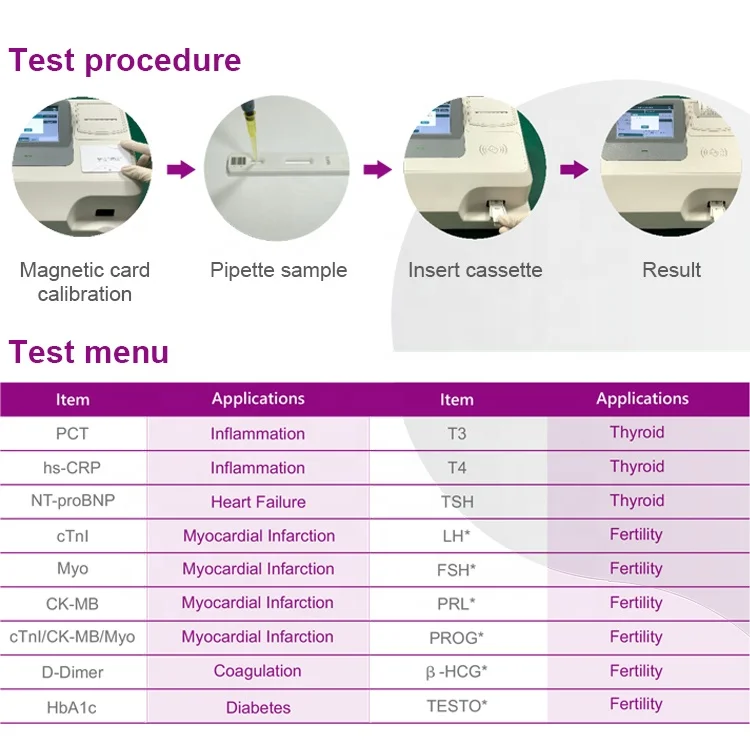 Test procedure

Magnetic card calibration

Pipette sample

Insert cassette

Result

Test menu

| Item | Applications | Item | Applications |
|---|---|---|---|
| PCT | Inflammation | T3 | Thyroid |
| hs-CRP | Inflammation | T4 | Thyroid |
| NT-proBNP | Heart Failure | TSH | Thyroid |
| cTnI | Myocardial Infarction | LH* | Fertility |
| Myo | Myocardial Infarction | FSH* | Fertility |
| CK-MB | Myocardial Infarction | PRL* | Fertility |
| cTnI/CK-MB/Myo | Myocardial Infarction | PROG* | Fertility |
| D-Dimer | Coagulation | β -HCG* | Fertility |
| HbA1c | Diabetes | TESTO* | Fertility |