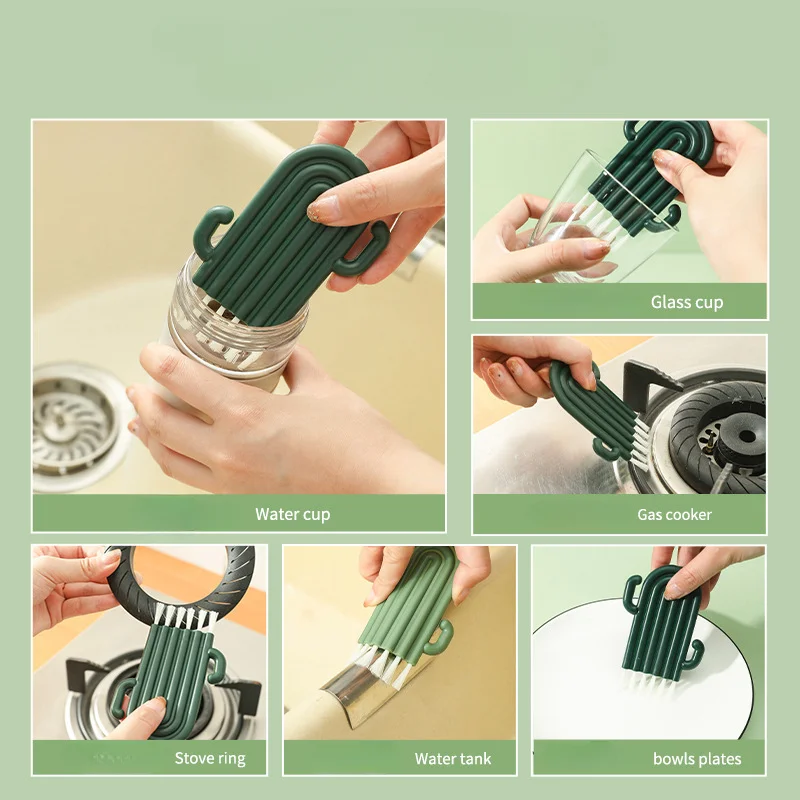 Water cup

Glass cup

Gas cooker

Stove ring

Water tank

bowls plates