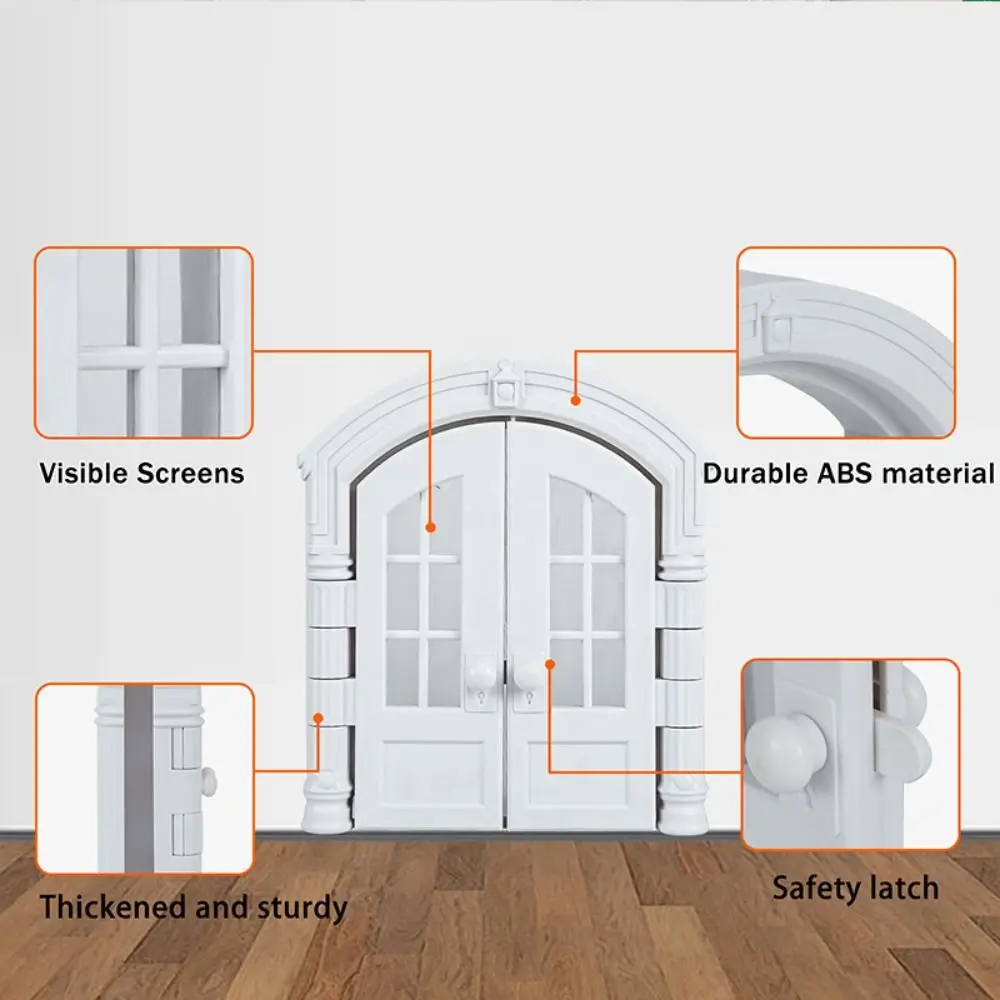 Visible Screens

Durable ABS material

Thickened and sturdy

Safety latch