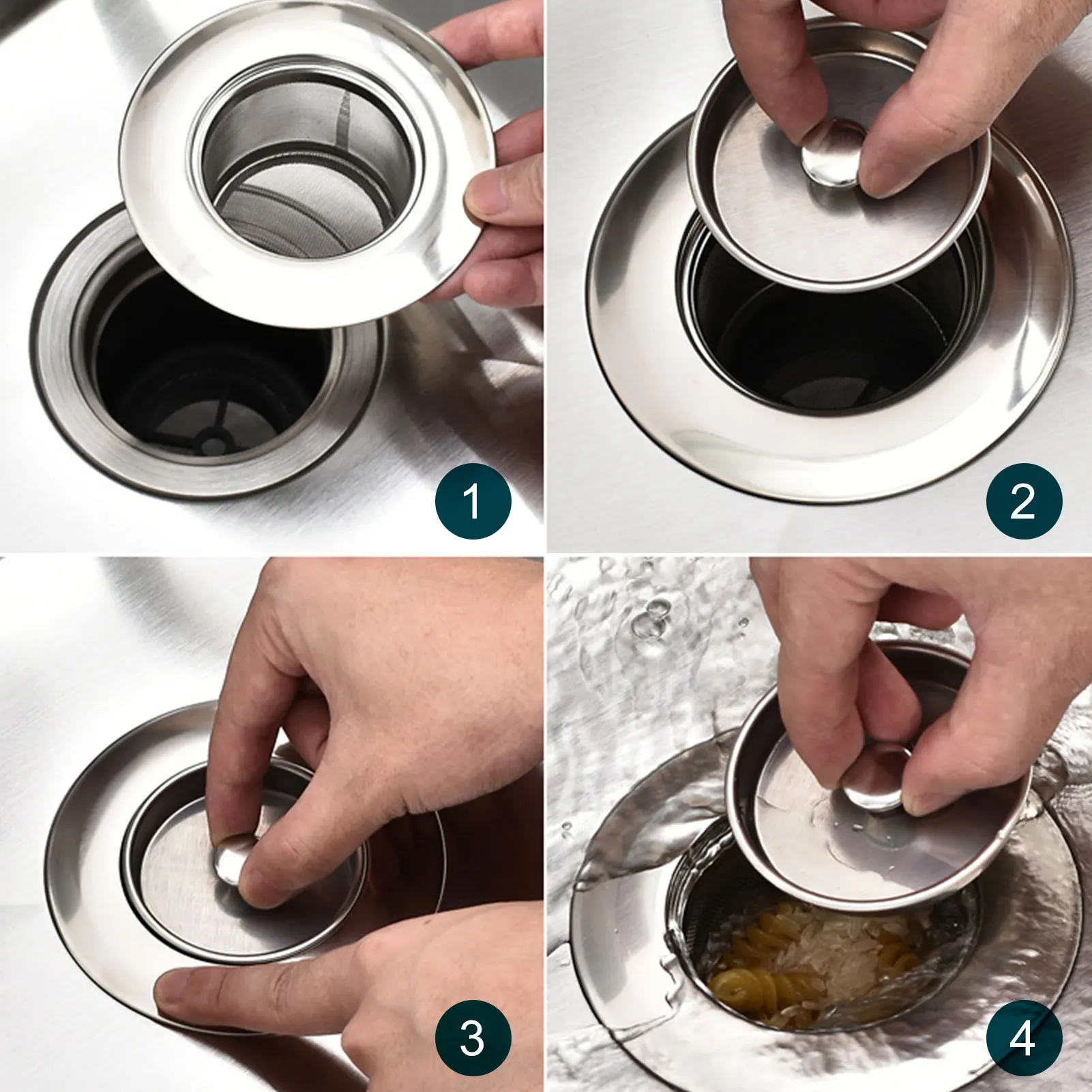 1

2

3

4