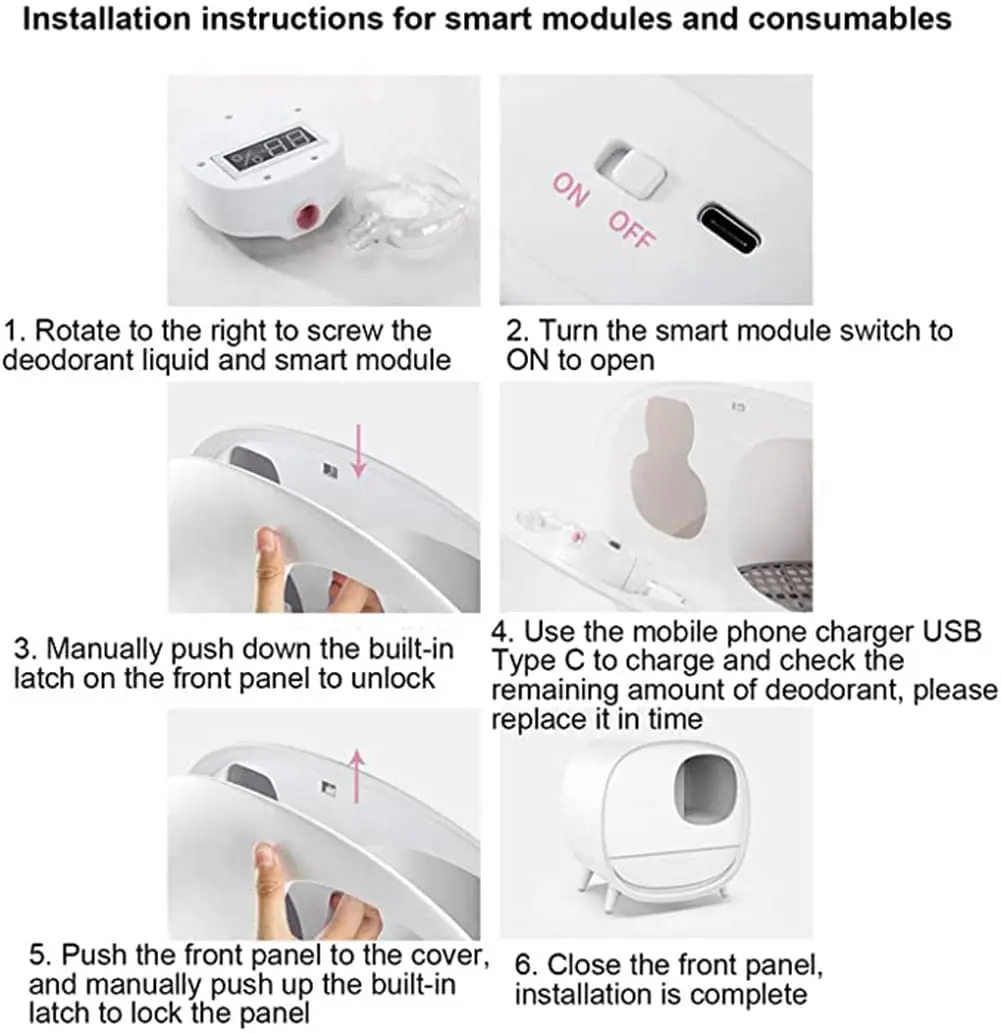 Installation instructions for smart modules and consumables

%88

ON OFF

1. Rotate to the right to screw the deodorant liquid and smart module

2. Turn the smart module switch to ON to open

3. Manually push down the built-in latch on the front panel to unlock

4. Use the mobile phone charger USB Type C to charge and check the remaining amount of deodorant, please replace it in time

5. Push the front panel to the cover, and manually push up the built-in latch to lock the panel

6. Close the front panel, installation is complete