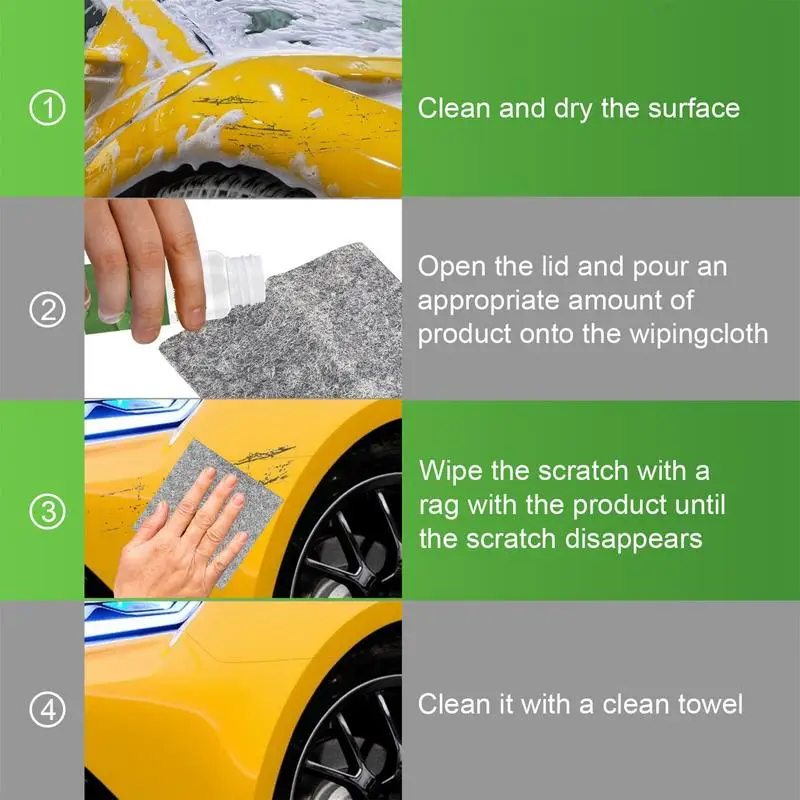 ① Clean and dry the surface

② Open the lid and pour an appropriate amount of product onto the wipingcloth

③ Wipe the scratch with a rag with the product until the scratch disappears

④ Clean it with a clean towel