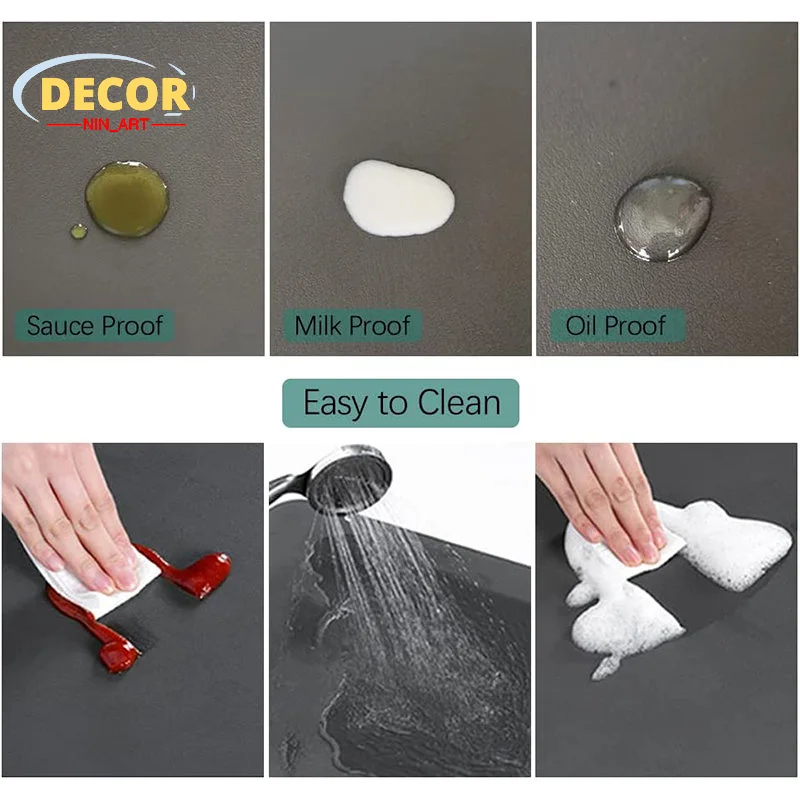 DECOR
NIN_ART

Sauce Proof

Milk Proof

Oil Proof

Easy to Clean