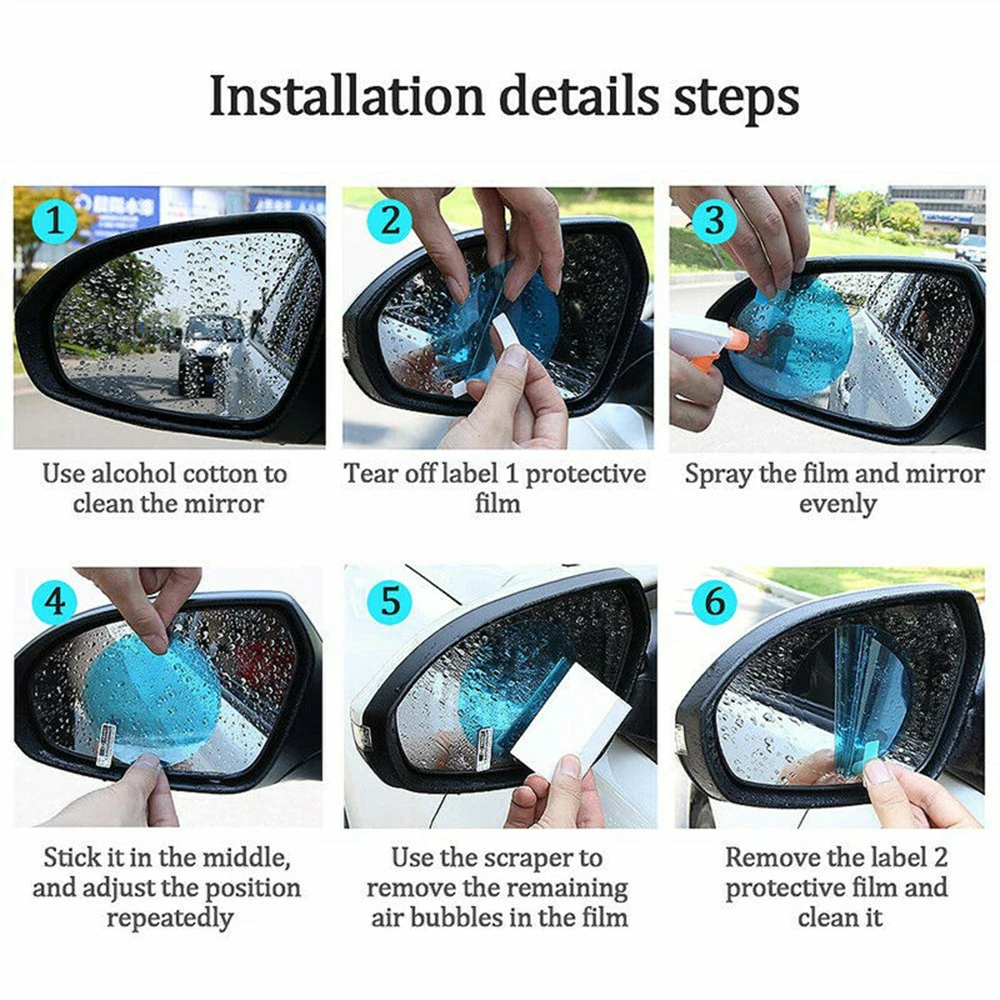 Installation details steps

1

Use alcohol cotton to clean the mirror

2

Tear off label 1 protective film

3

Spray the film and mirror evenly

4

Stick it in the middle, and adjust the position repeatedly

5

Use the scraper to remove the remaining air bubbles in the film

6

Remove the label 2 protective film and clean it