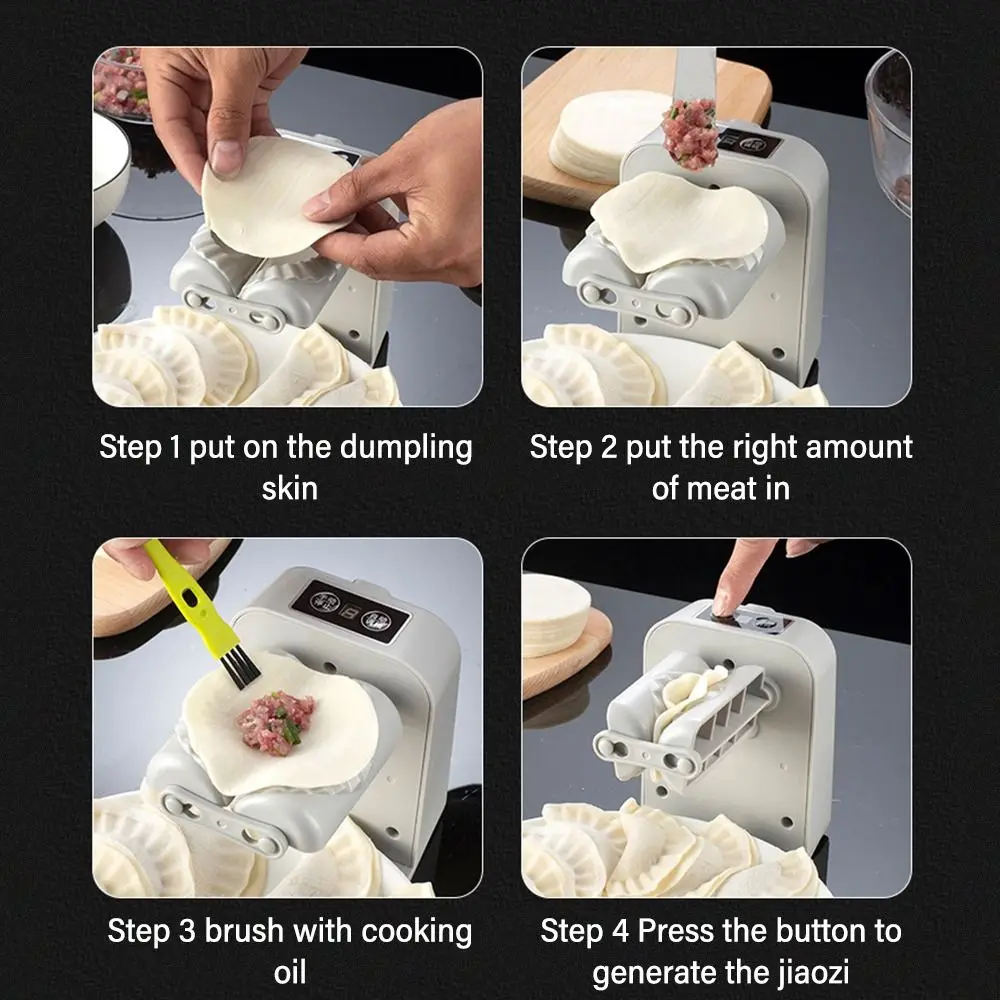 Step 1 put on the dumpling skin

Step 2 put the right amount of meat in

Step 3 brush with cooking oil

Step 4 Press the button to generate the jiaozi