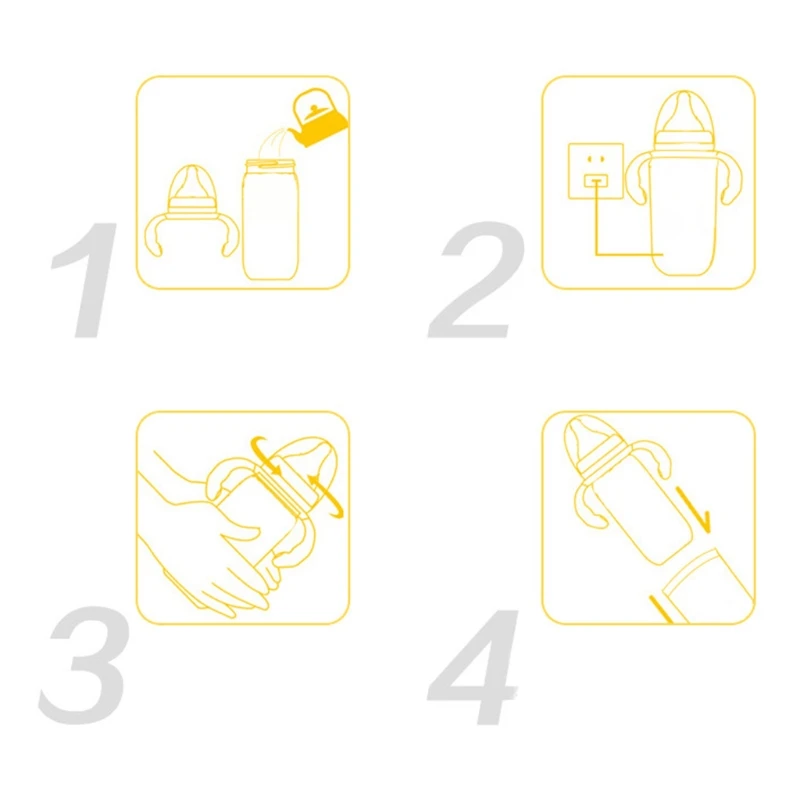 1
2
3
4