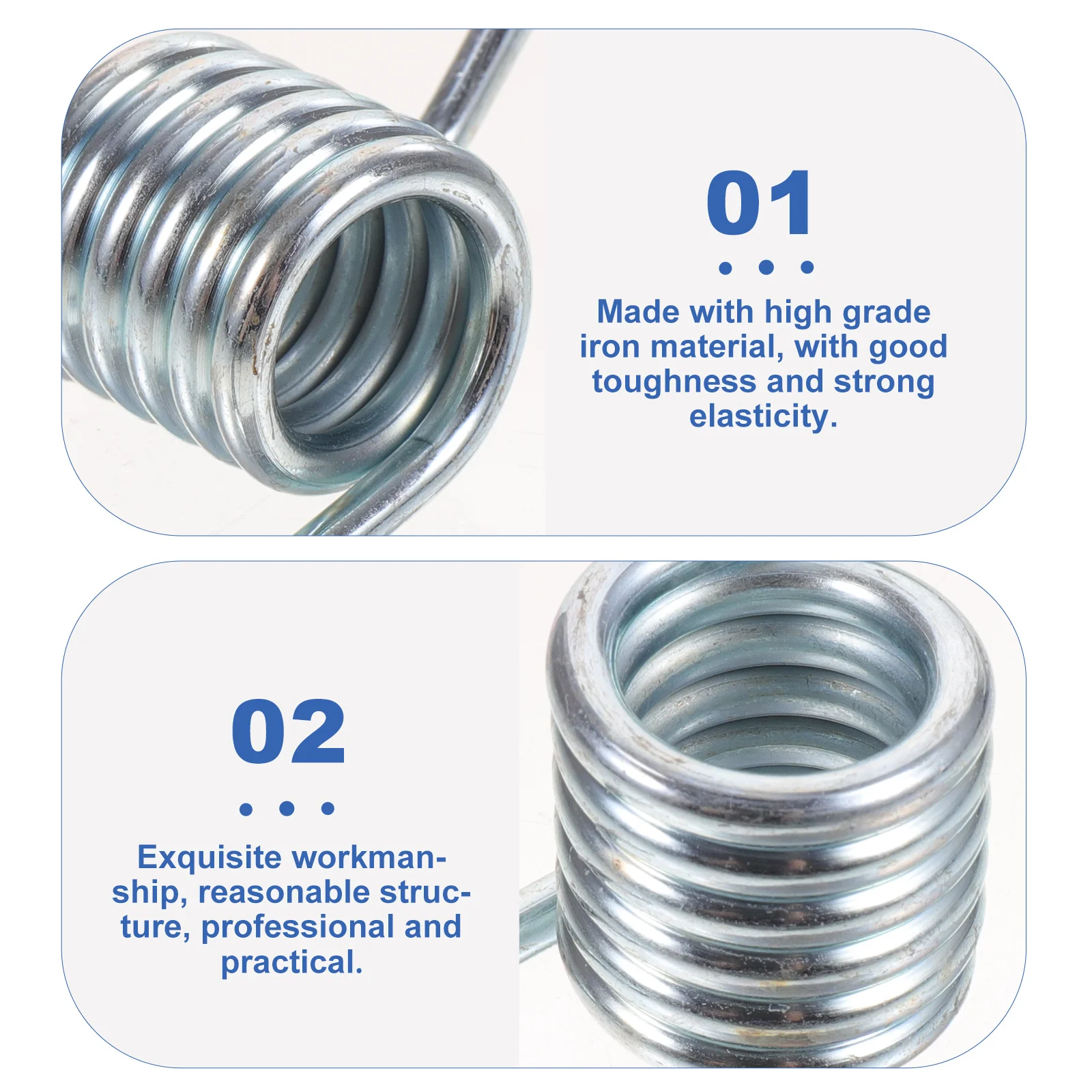 01

Made with high grade iron material, with good toughness and strong elasticity.

02

Exquisite workmanship, reasonable structure, professional and practical.