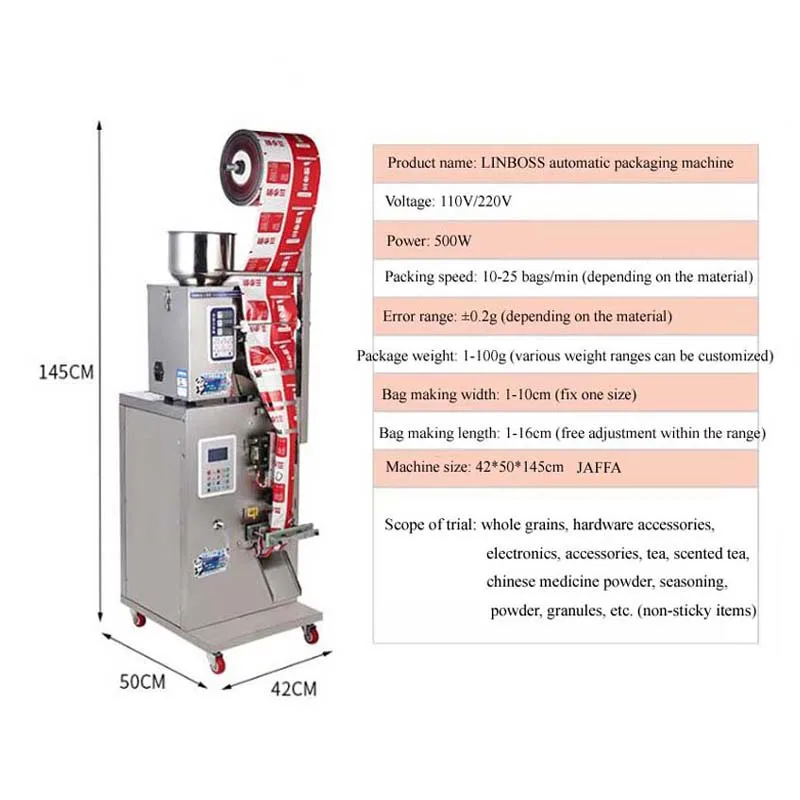 145CM

50CM

42CM

Product name: LINBOSS automatic packaging machine

Voltage: 110V/220V

Power: 500W

Packing speed: 10-25 bags/min (depending on the material)

Error range: ±0.2g (depending on the material)

Package weight: 1-100g (various weight ranges can be customized)

Bag making width: 1-10cm (fix one size)

Bag making length: 1-16cm (free adjustment within the range)

Machine size: 42*50*145cm JAFFA

Scope of trial: whole grains, hardware accessories, electronics, accessories, tea, scented tea, chinese medicine powder, seasoning, powder, granules, etc. (non-sticky items)