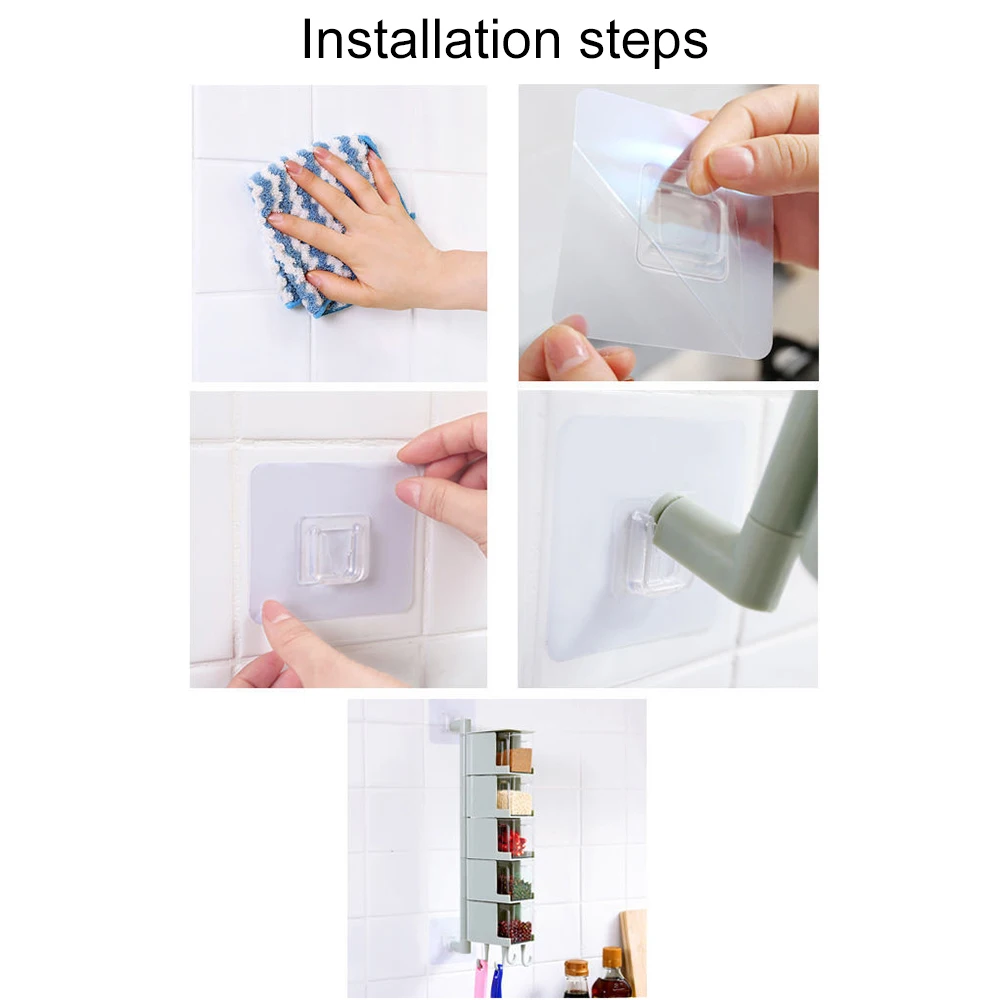 Installation steps