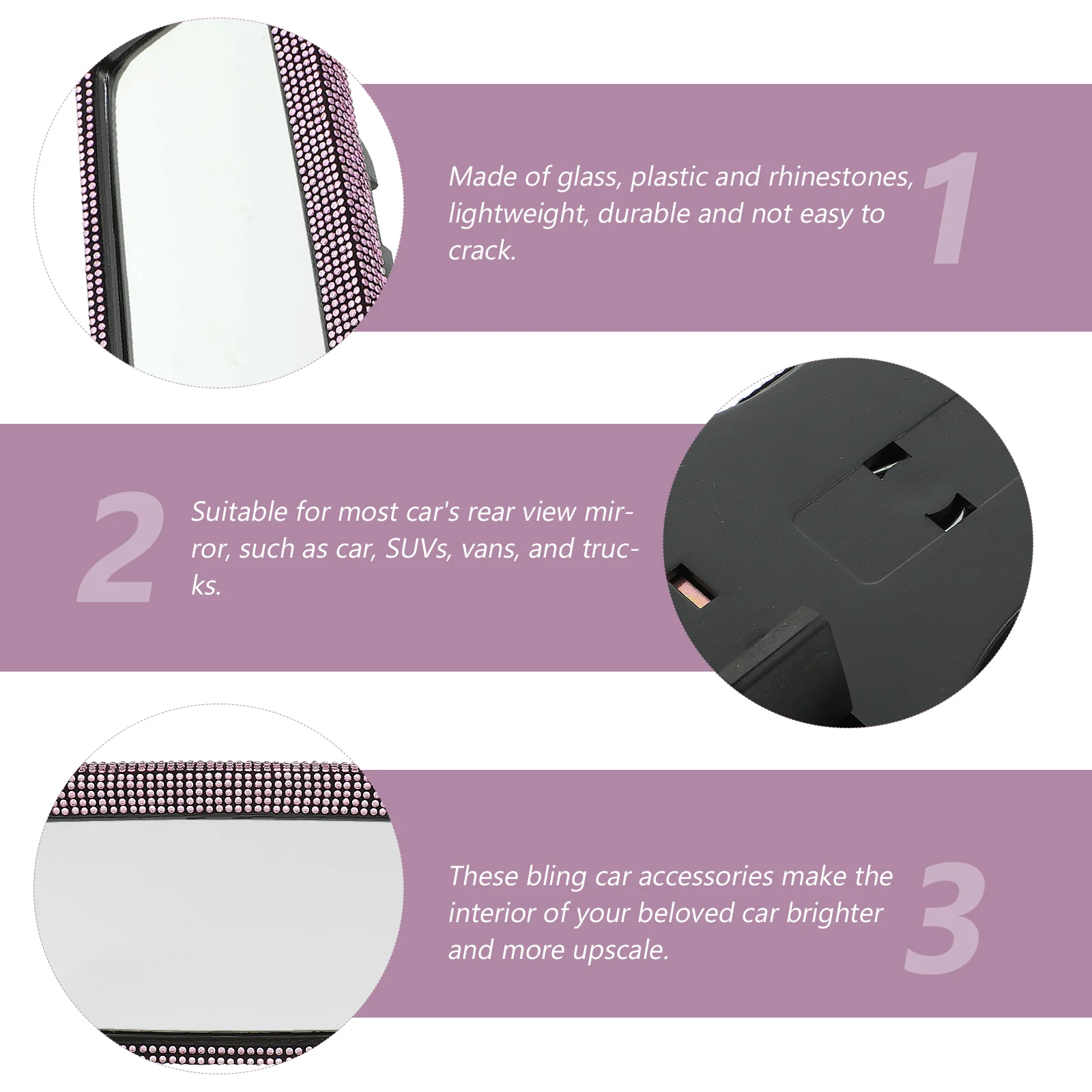 Made of glass, plastic and rhinestones, lightweight, durable and not easy to crack.

1

2

Suitable for most car's rear view mirror, such as car, SUVs, vans, and trucks.

These bling car accessories make the interior of your beloved car brighter and more upscale.

3