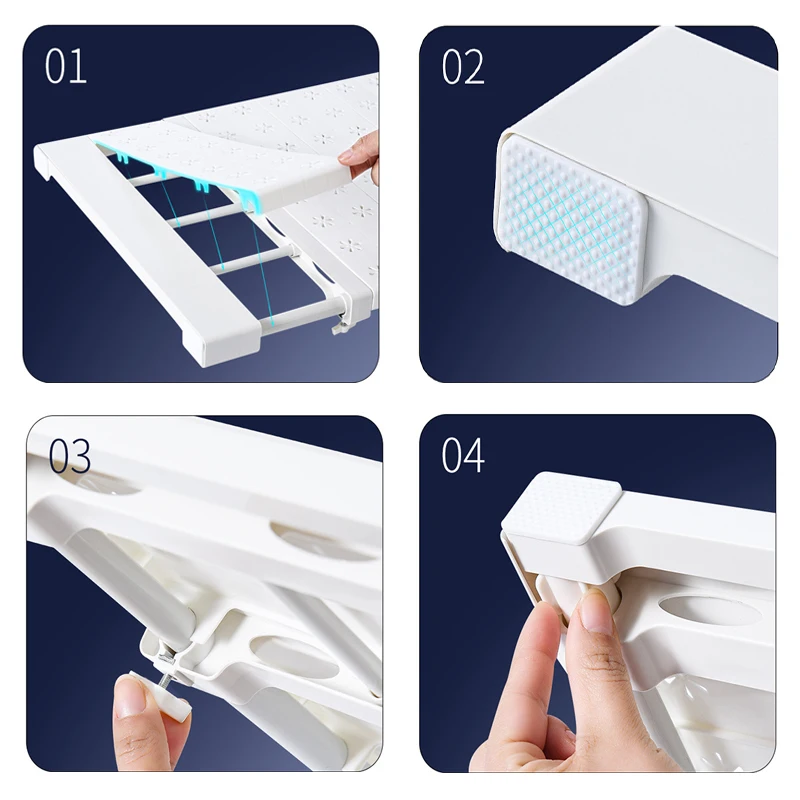 01

02

03

04