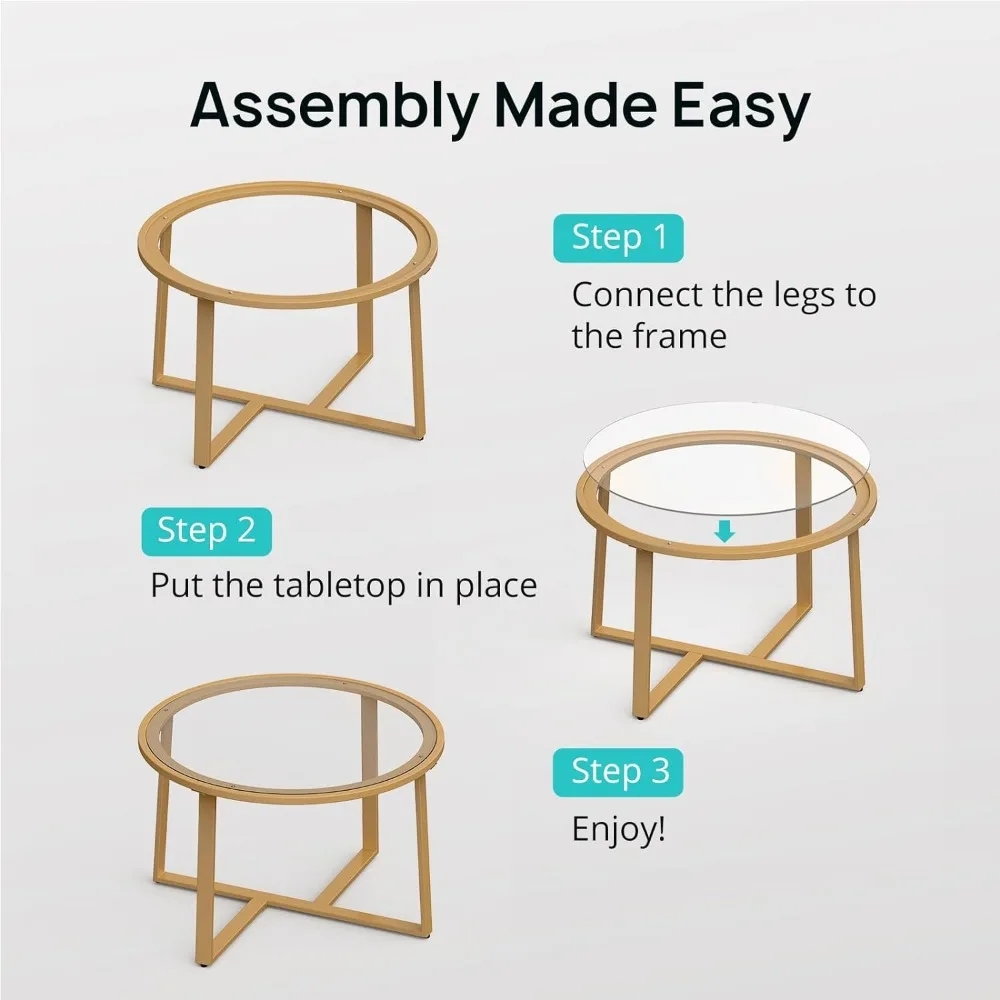 Assembly Made Easy

Step 1

Connect the legs to the frame

Step 2

Put the tabletop in place

Step 3

Enjoy!