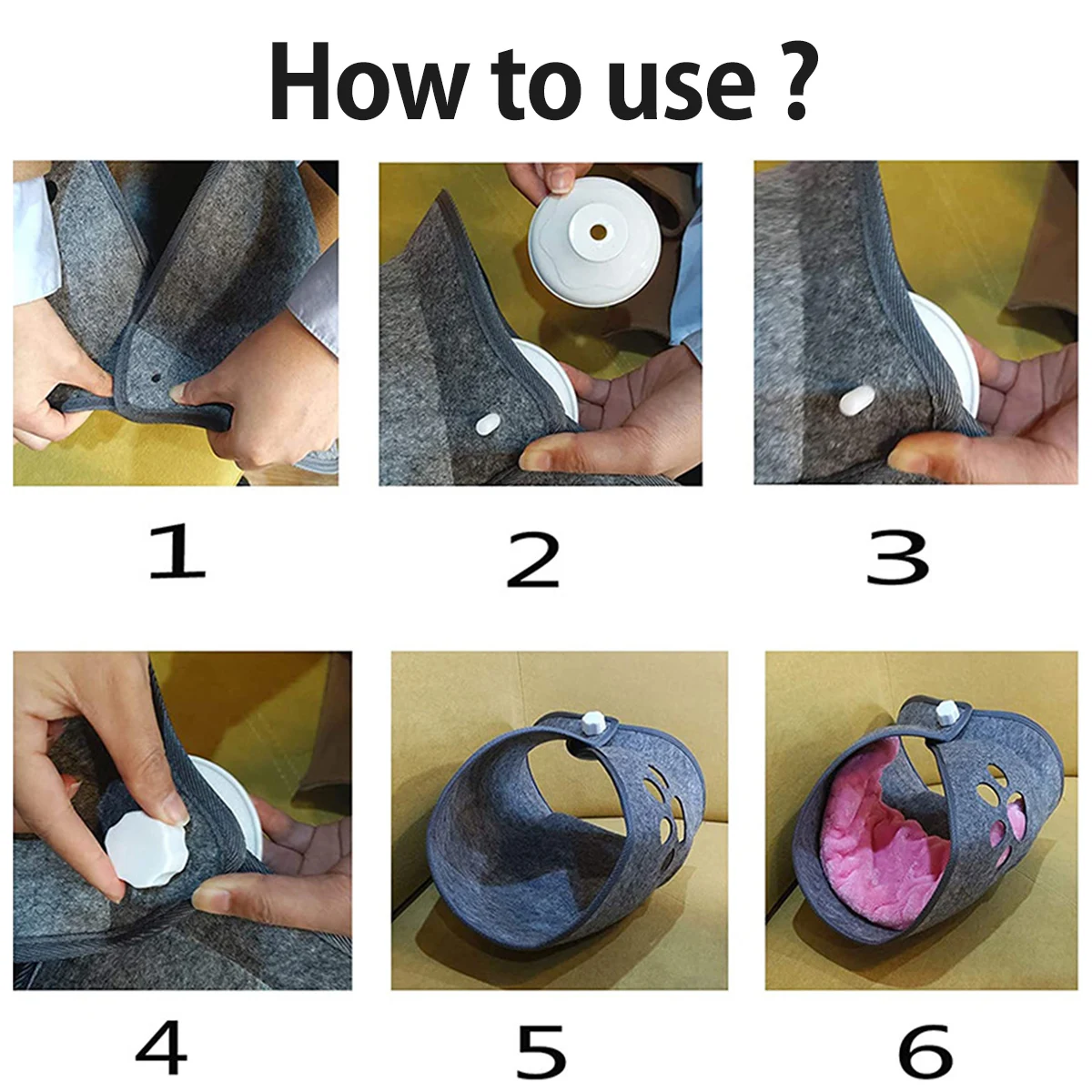 How to use ?

1

2

3

4

5

6