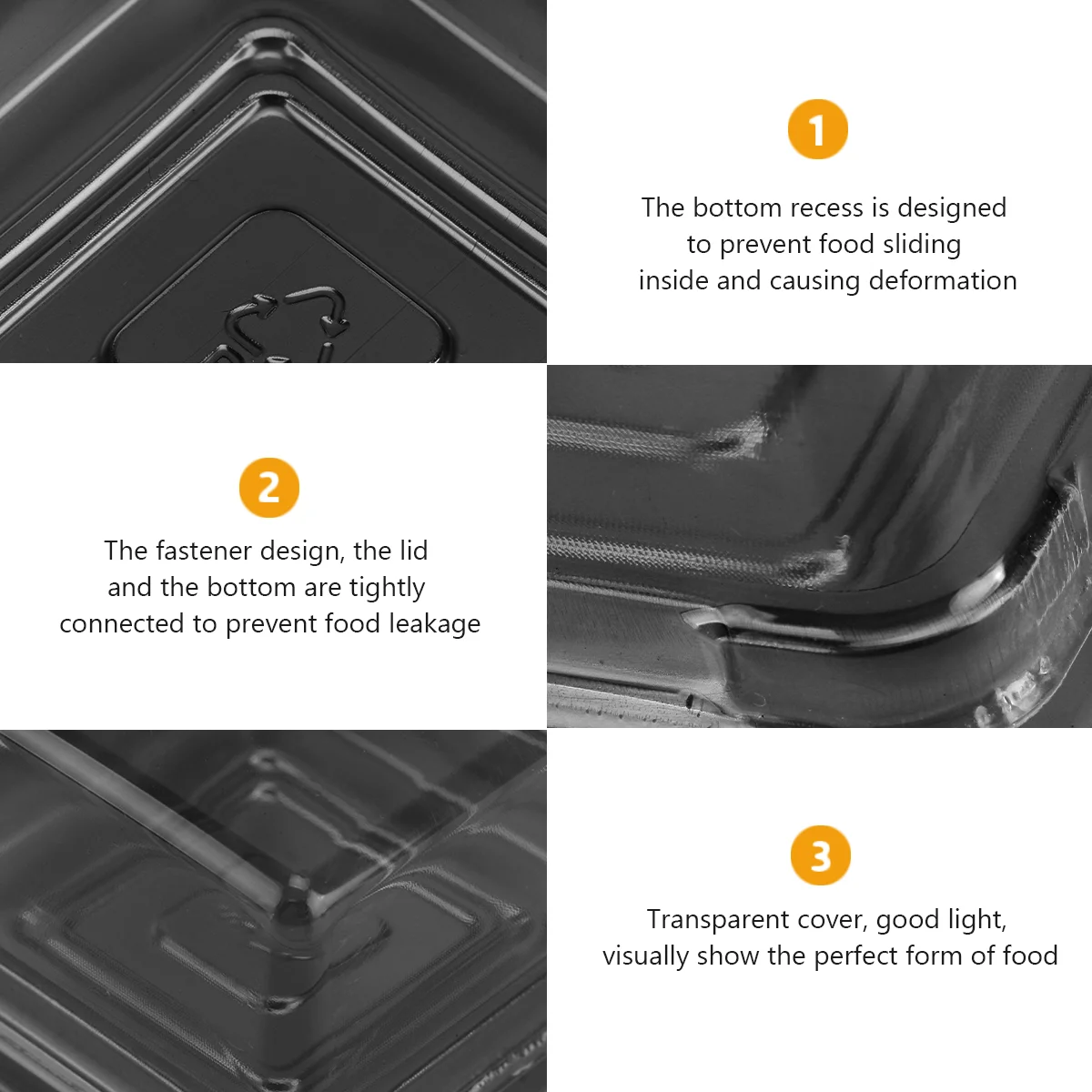 1

The bottom recess is designed to prevent food sliding inside and causing deformation

2

The fastener design, the lid and the bottom are tightly connected to prevent food leakage

3

Transparent cover, good light, visually show the perfect form of food