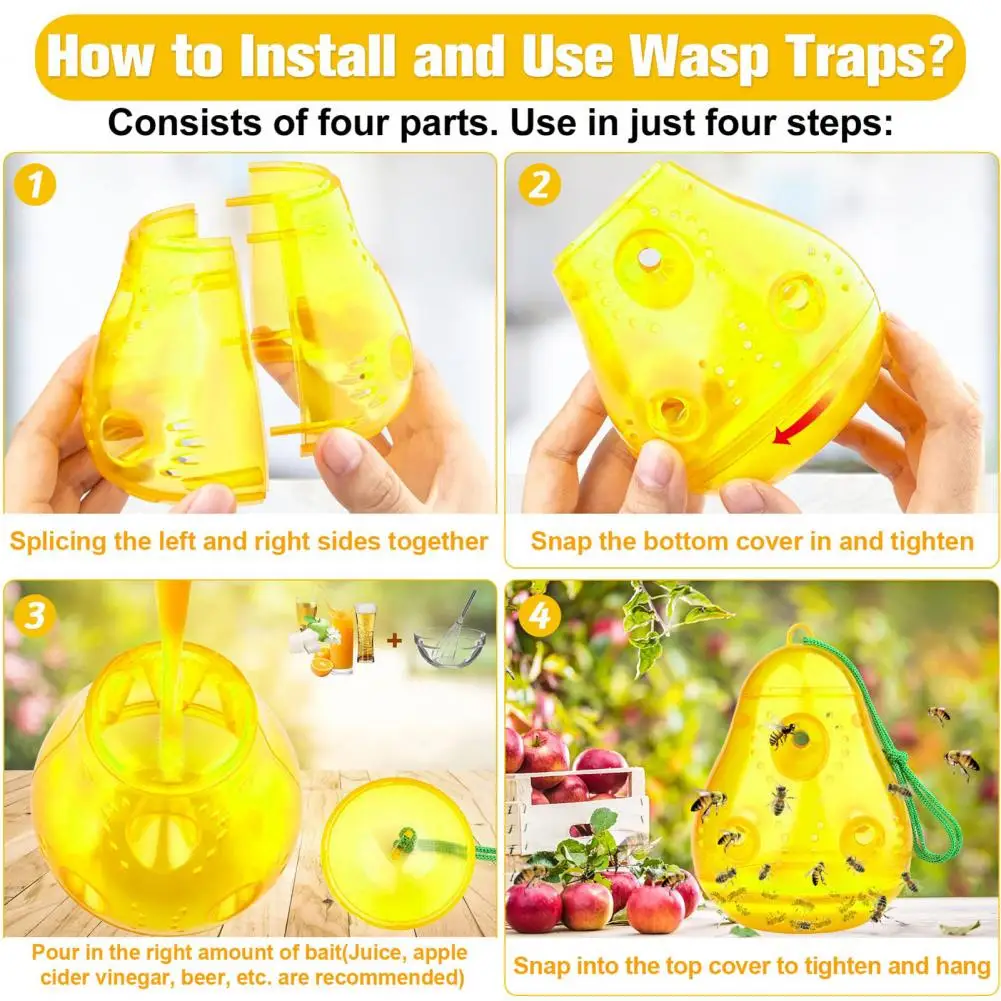 How to Install and Use Wasp Traps?

Consists of four parts. Use in just four steps:

1

Splicing the left and right sides together

2

Snap the bottom cover in and tighten

3

+

Pour in the right amount of bait(Juice, apple cider vinegar, beer, etc. are recommended)

4

Snap into the top cover to tighten and hang