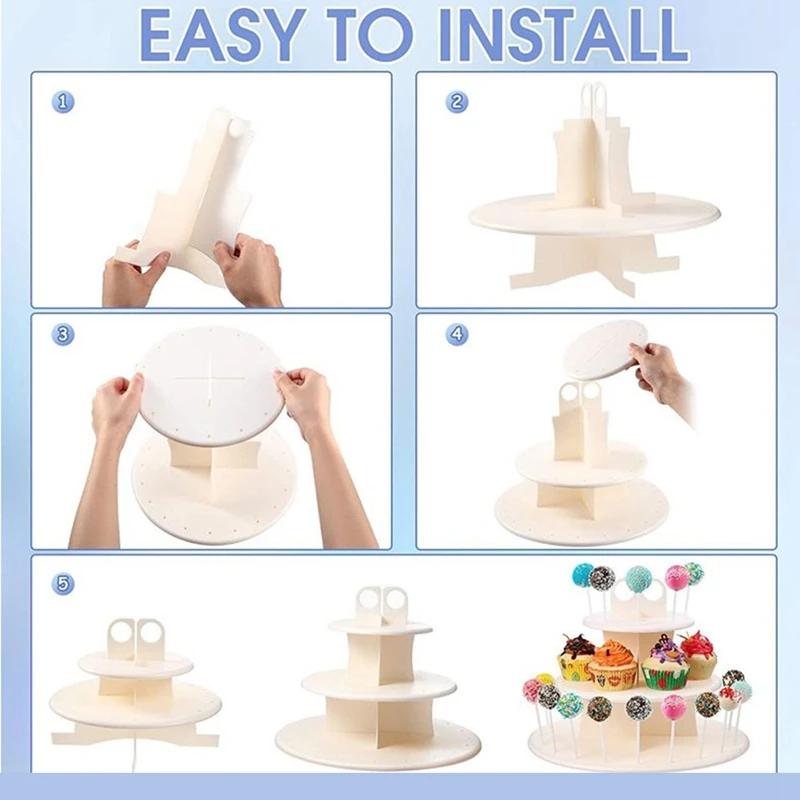 EASY TO INSTALL

1

2

3

4

5