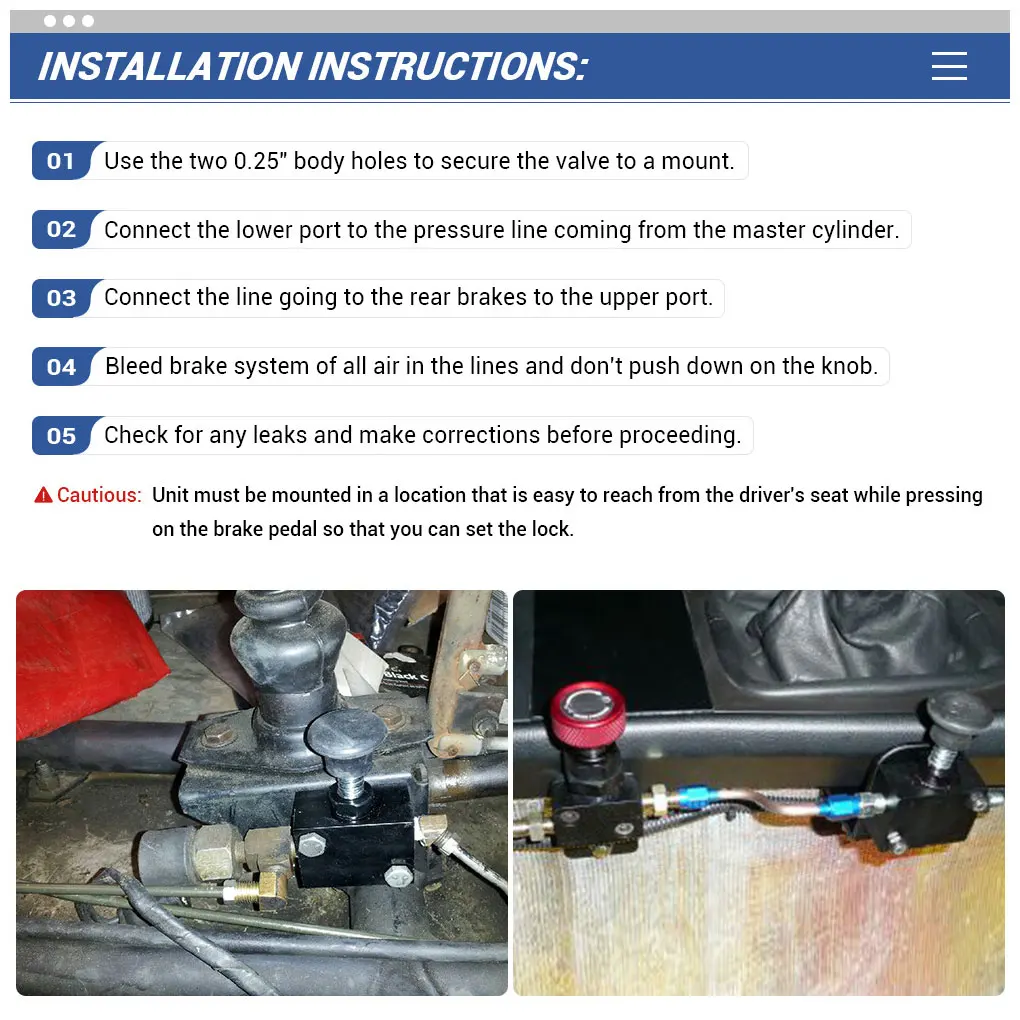 INSTALLATION INSTRUCTIONS:

01 Use the two 0.25" body holes to secure the valve to a mount.

02 Connect the lower port to the pressure line coming from the master cylinder.

03 Connect the line going to the rear brakes to the upper port.

04 Bleed brake system of all air in the lines and don't push down on the knob.

05 Check for any leaks and make corrections before proceeding.

Cautious: Unit must be mounted in a location that is easy to reach from the driver's seat while pressing on the brake pedal so that you can set the lock.