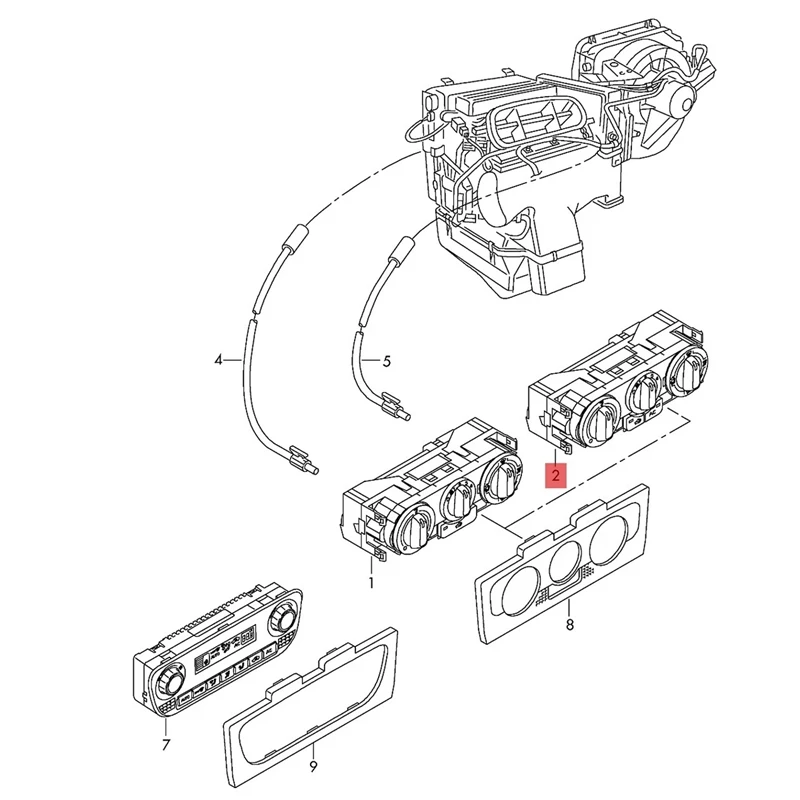 4
5
2
1
8
7
9