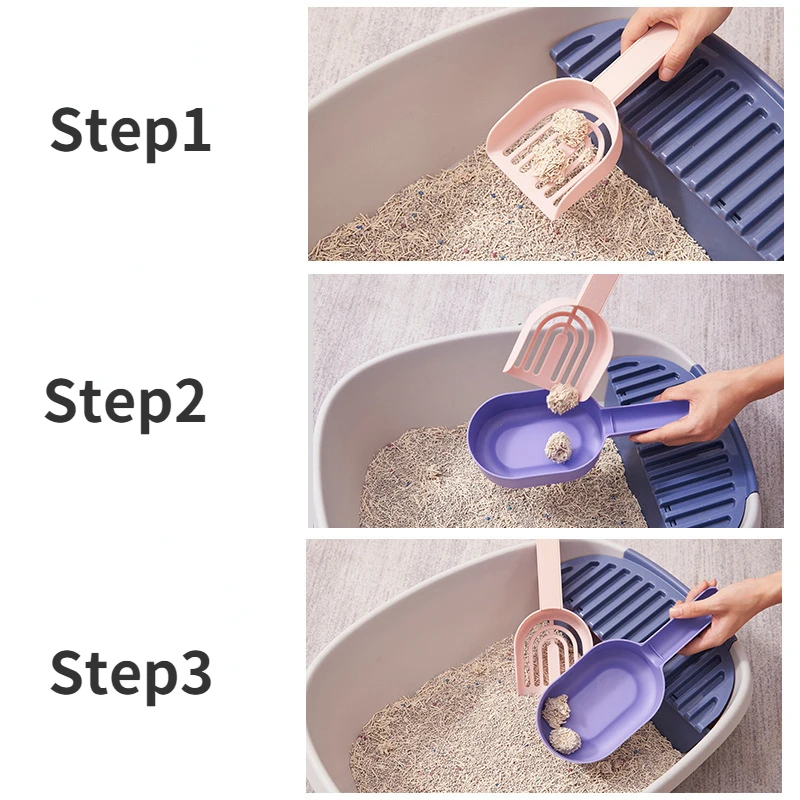 Step1

Step2

Step3