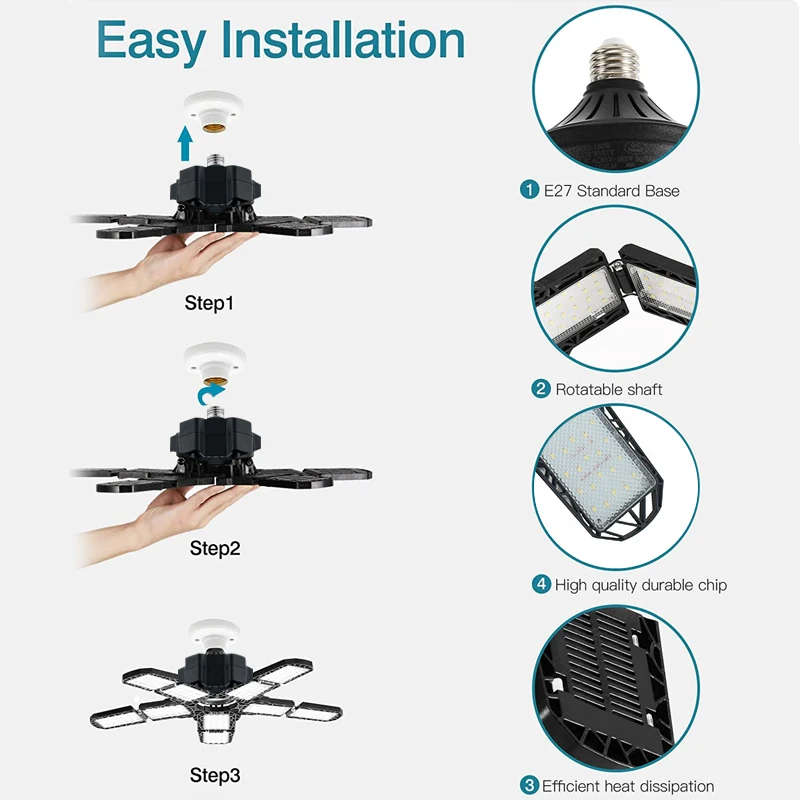 Easy Installation

Step1

Step2

Step3

1 E27 Standard Base

2 Rotatable shaft

4 High quality durable chip

3 Efficient heat dissipation