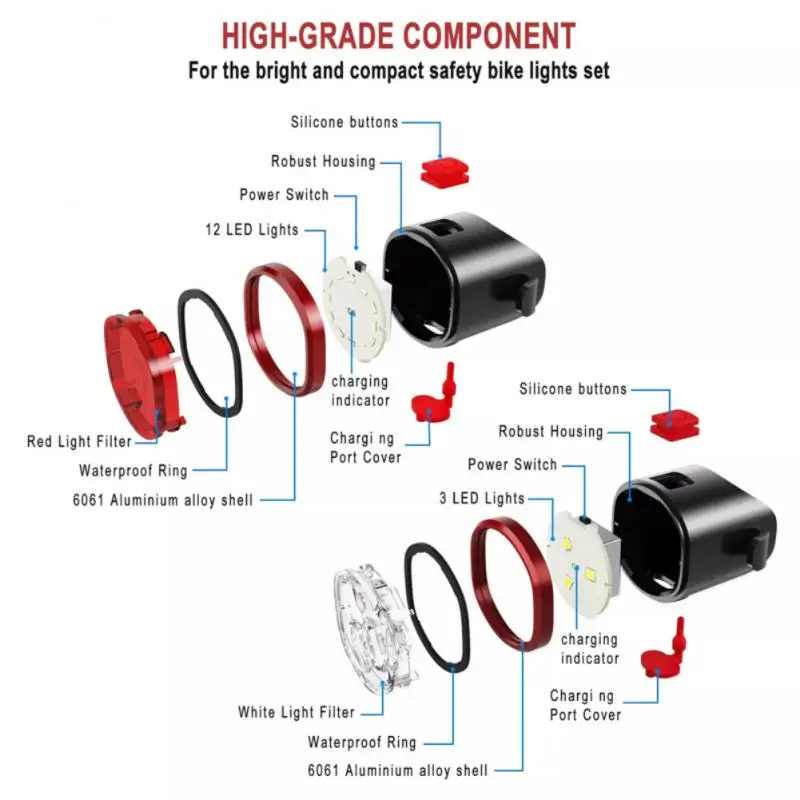 HIGH-GRADE COMPONENT
For the bright and compact safety bike lights set

Silicone buttons
Robust Housing
Power Switch
12 LED Lights
charging indicator
Chargi ng Port Cover
Red Light Filter
Waterproof Ring
6061 Aluminium alloy shell

Silicone buttons
Robust Housing
Power Switch
3 LED Lights
charging indicator
Chargi ng Port Cover
White Light Filter
Waterproof Ring
6061 Aluminium alloy shell