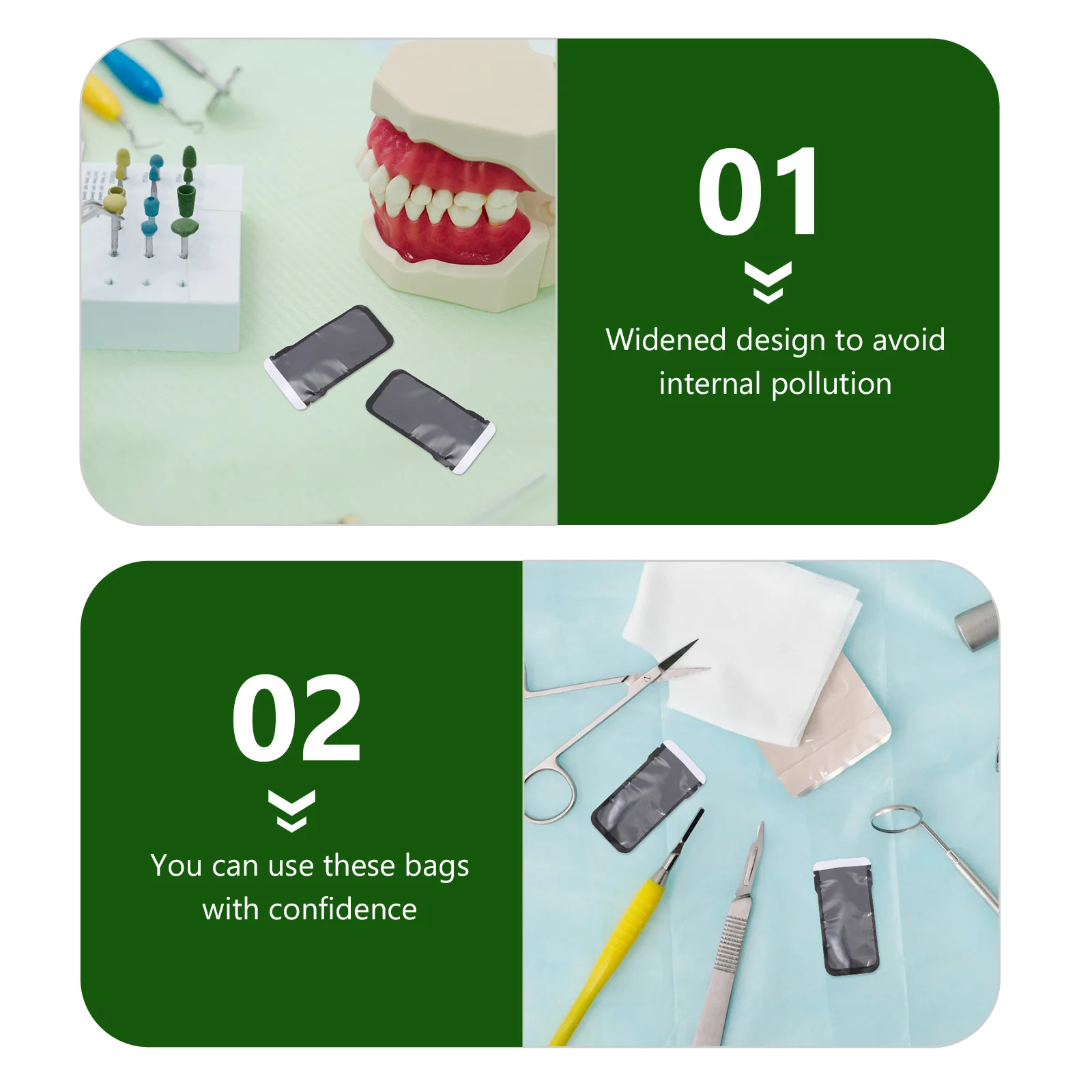 01

Widened design to avoid internal pollution

02

You can use these bags with confidence