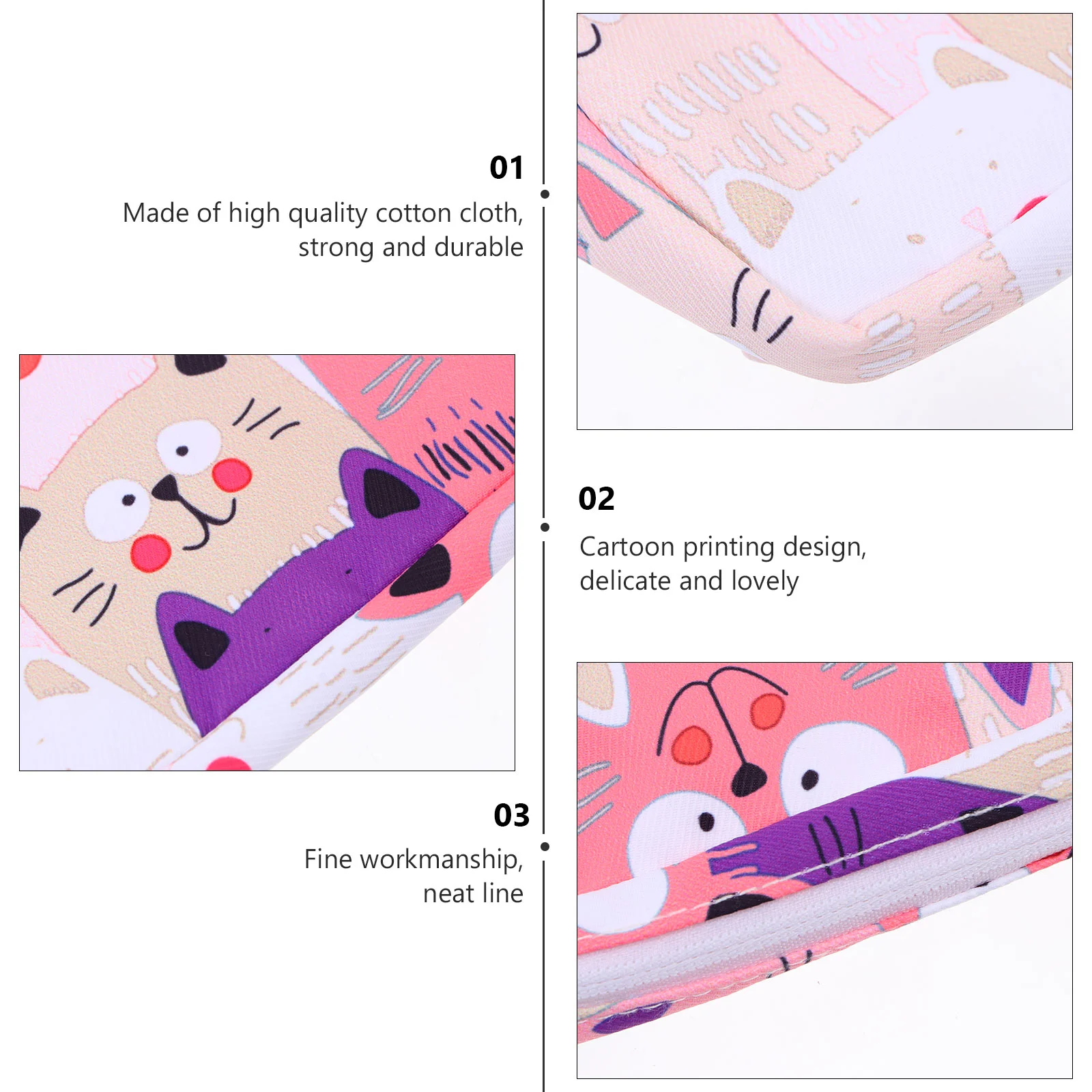 01
Made of high quality cotton cloth, strong and durable

02
Cartoon printing design, delicate and lovely

03
Fine workmanship, neat line