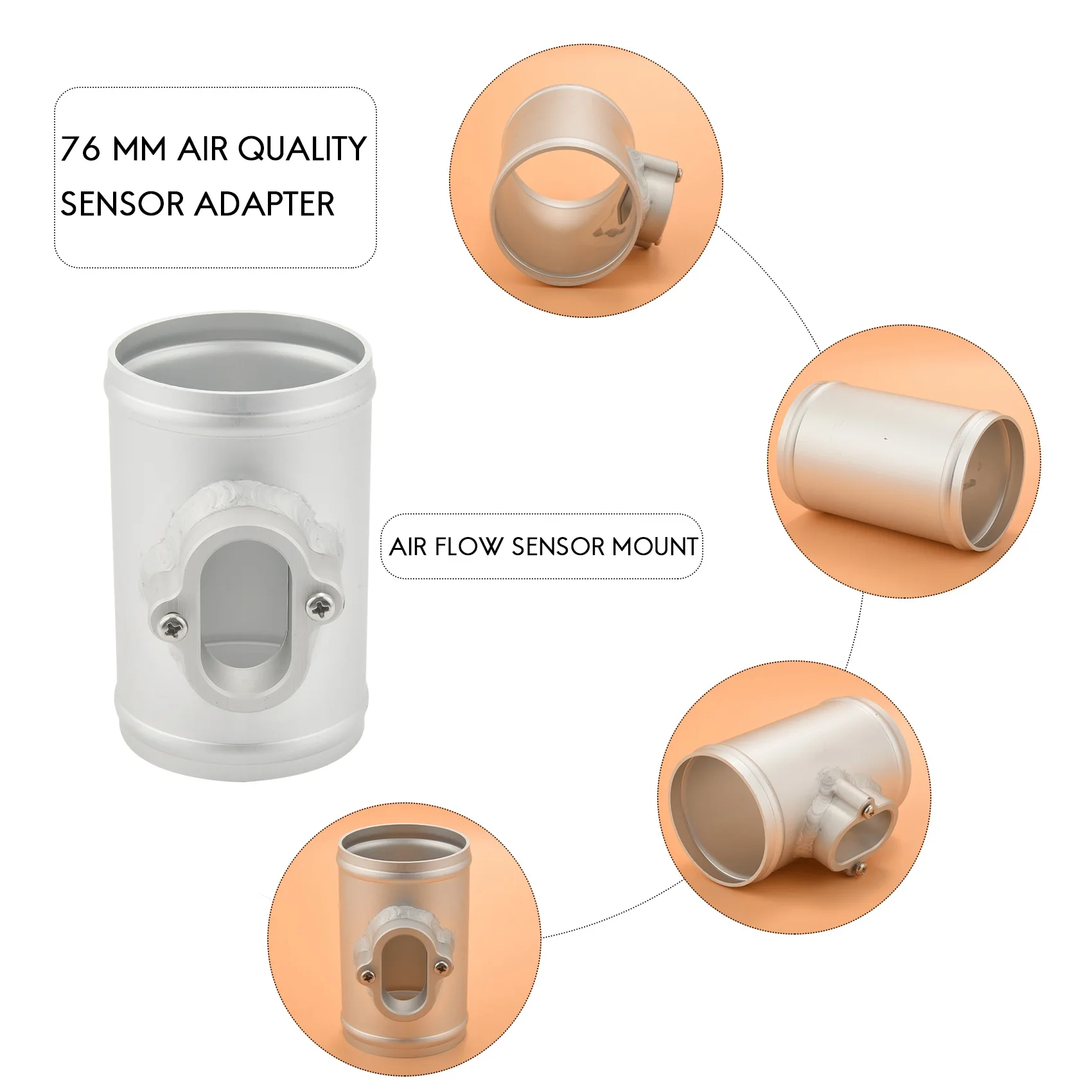 76 MM AIR QUALITY SENSOR ADAPTER

AIR FLOW SENSOR MOUNT