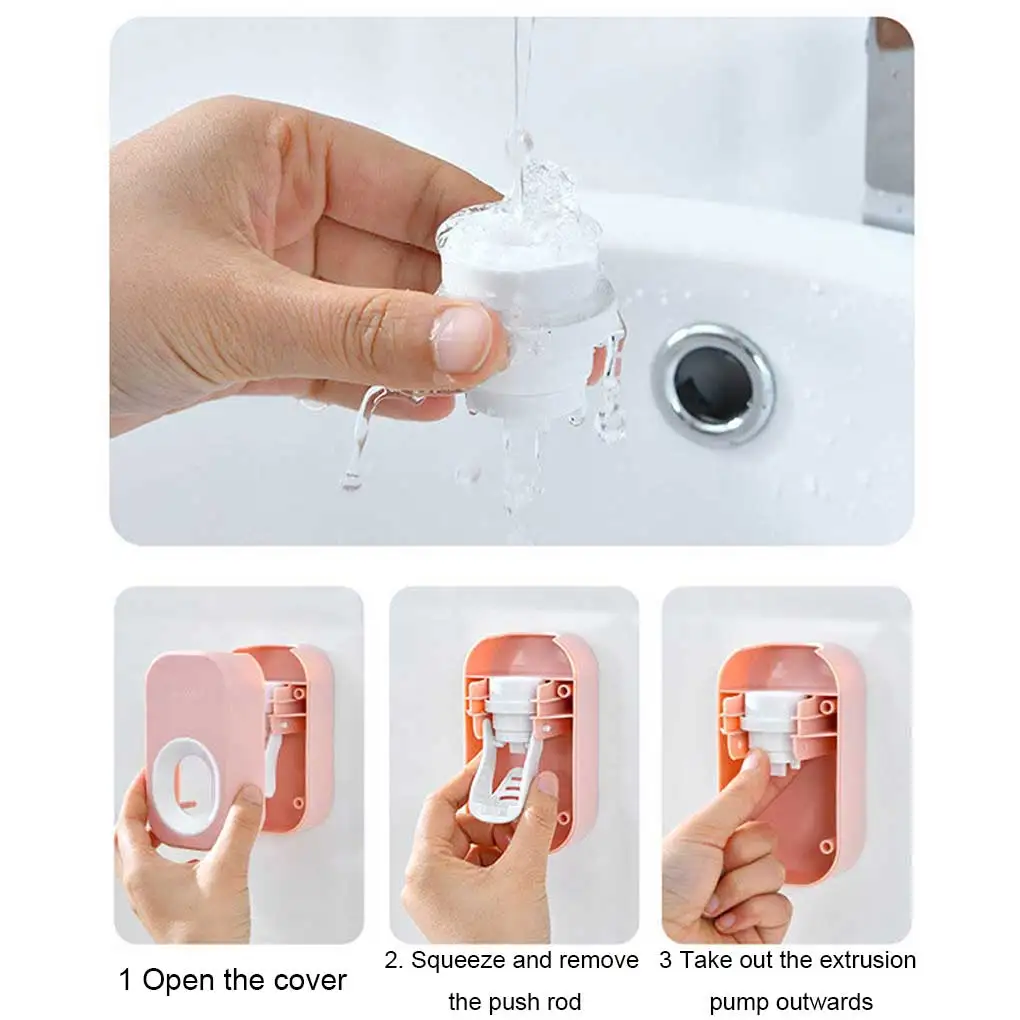 1 Open the cover

2. Squeeze and remove the push rod

3 Take out the extrusion pump outwards