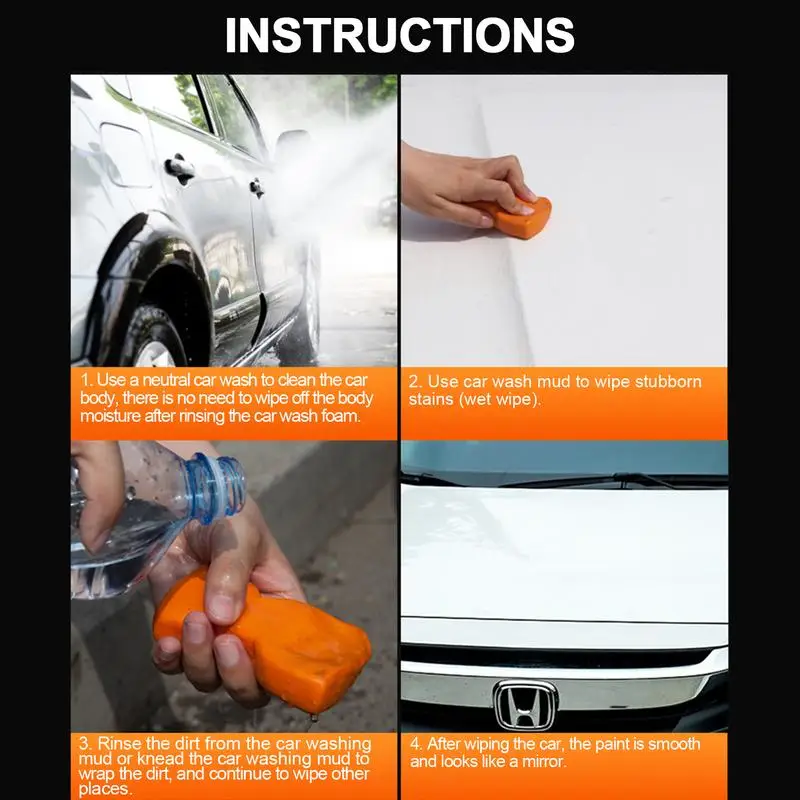 INSTRUCTIONS

1. Use a neutral car wash to clean the car body, there is no need to wipe off the body moisture after rinsing the car wash foam.

2. Use car wash mud to wipe stubborn stains (wet wipe).

3. Rinse the dirt from the car washing mud or knead the car washing mud to wrap the dirt, and continue to wipe other places.

4. After wiping the car, the paint is smooth and looks like a mirror.