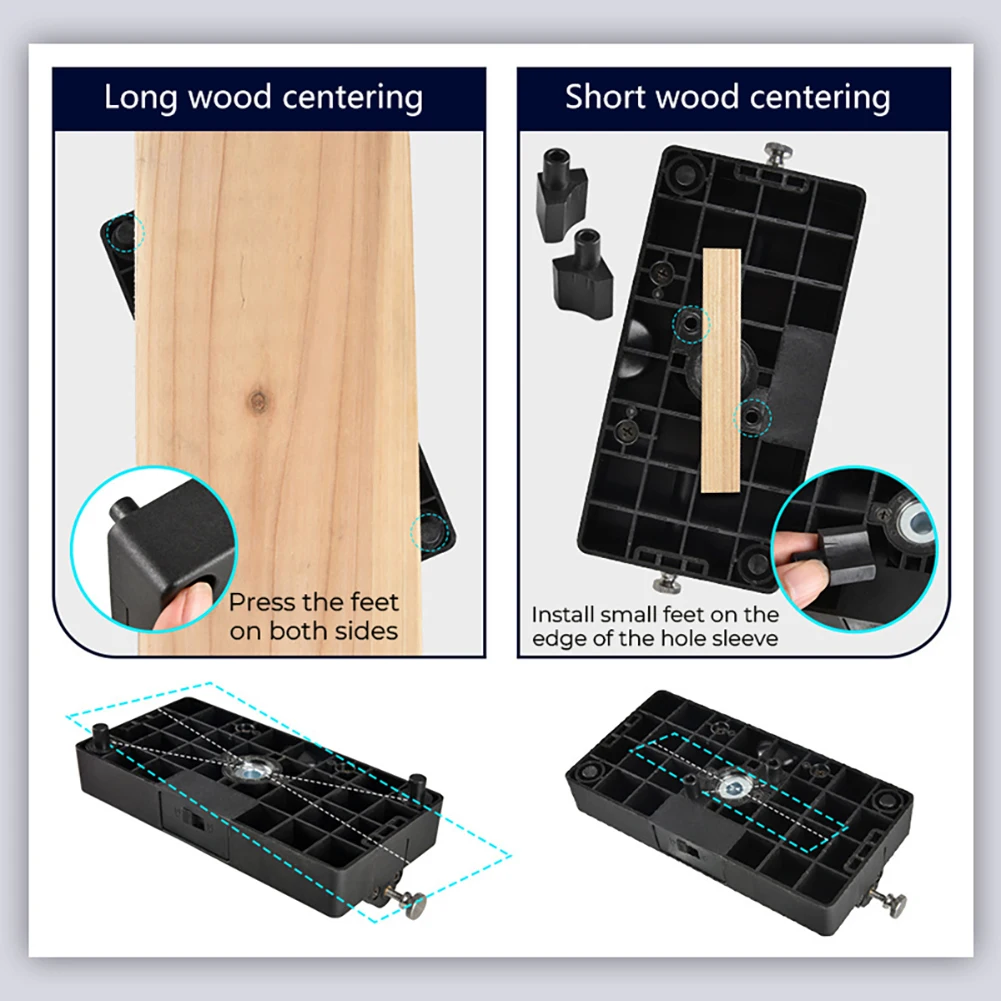 Long wood centering

Press the feet on both sides

Short wood centering

Install small feet on the edge of the hole sleeve