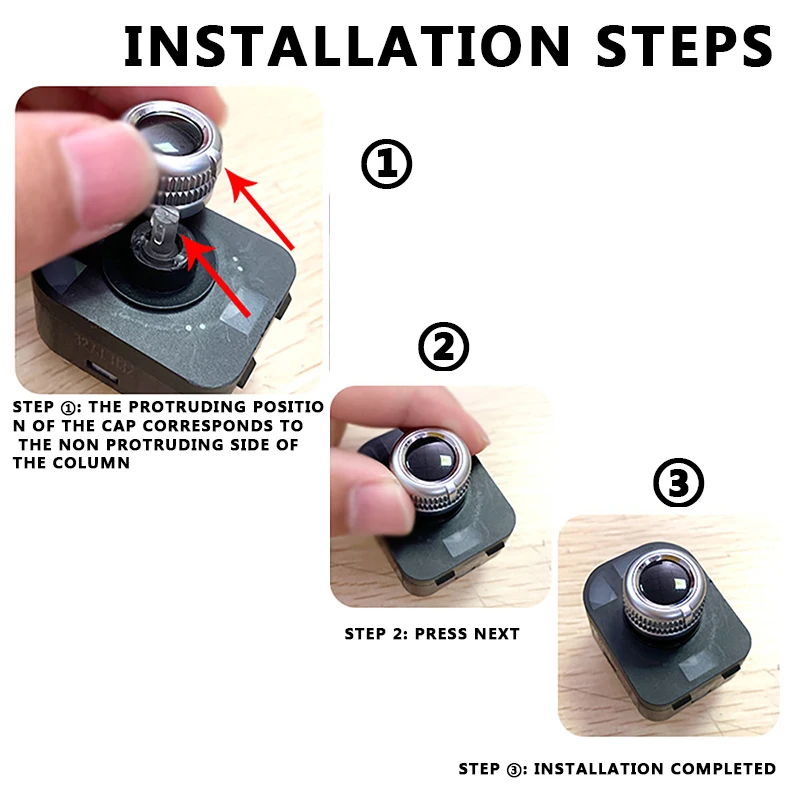 INSTALLATION STEPS

①

STEP ①: THE PROTRUDING POSITION OF THE CAP CORRESPONDS TO THE NON PROTRUDING SIDE OF THE COLUMN

②

STEP 2: PRESS NEXT

③

STEP ③: INSTALLATION COMPLETED