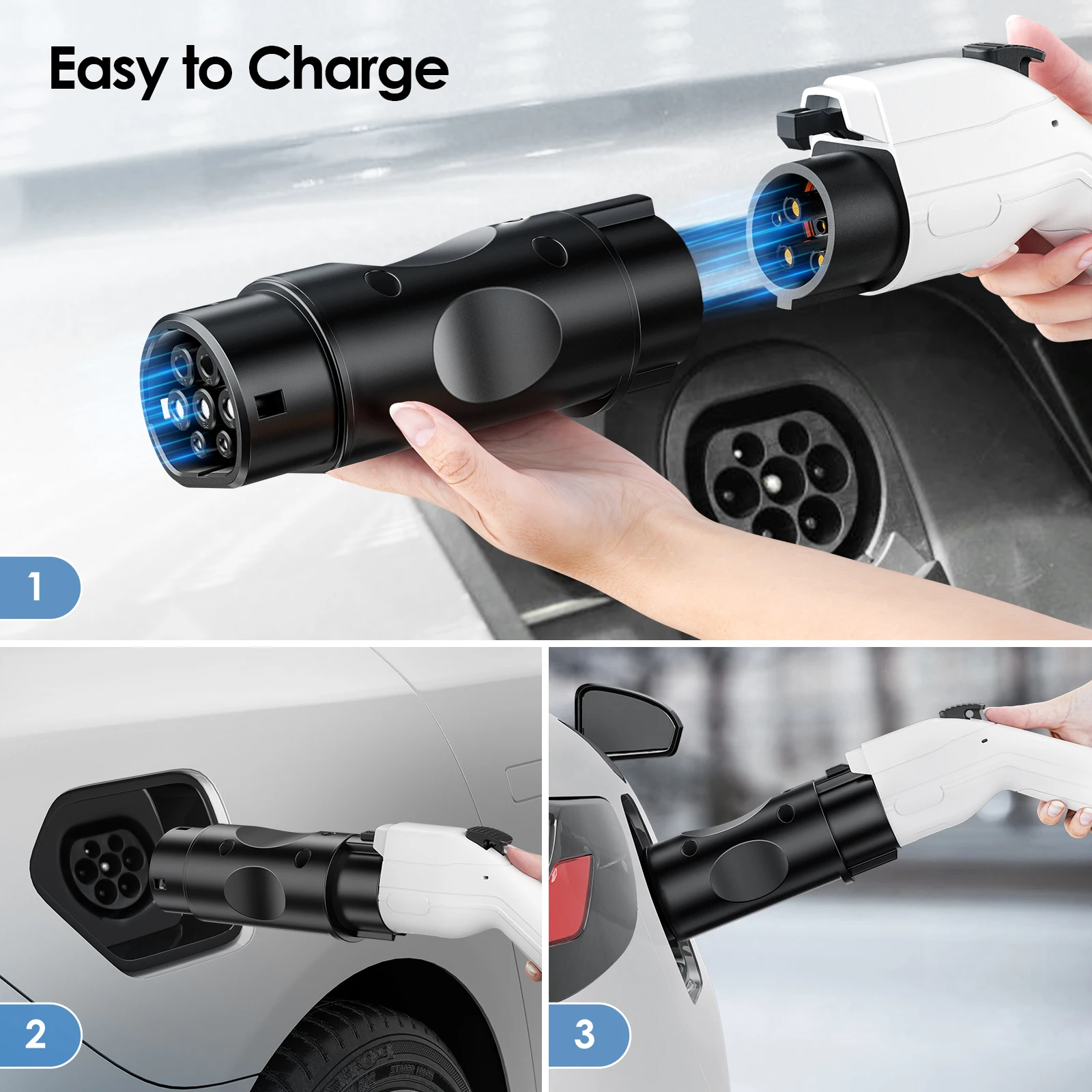 Easy to Charge

1

2

3