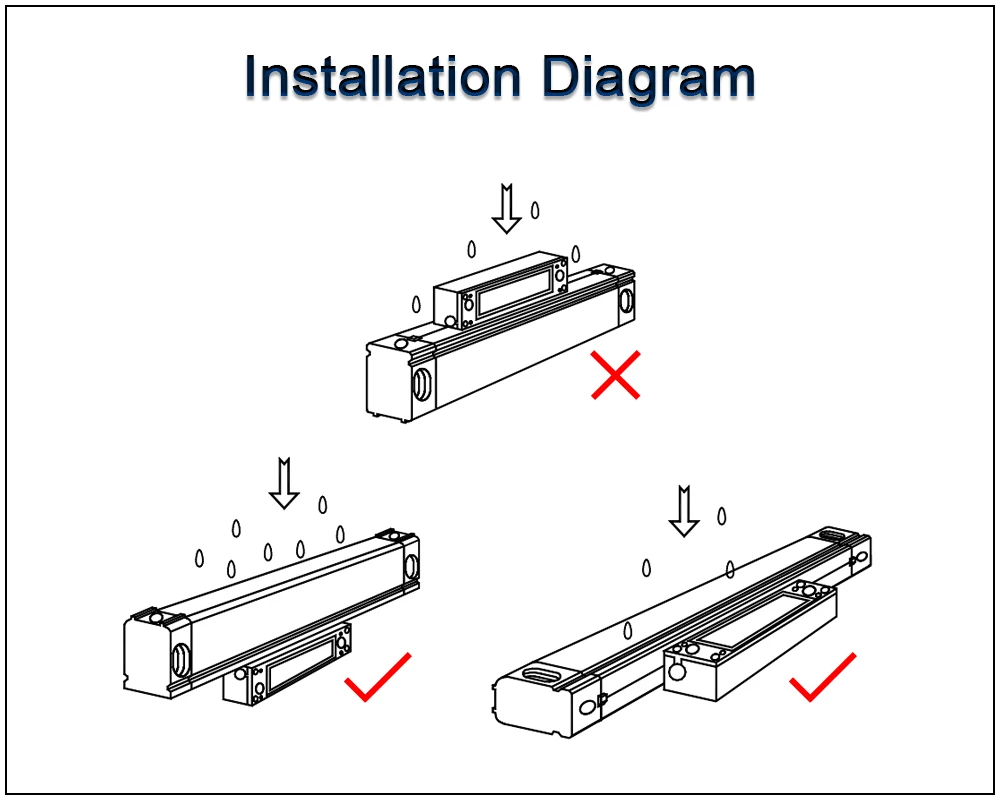 Installation Diagram