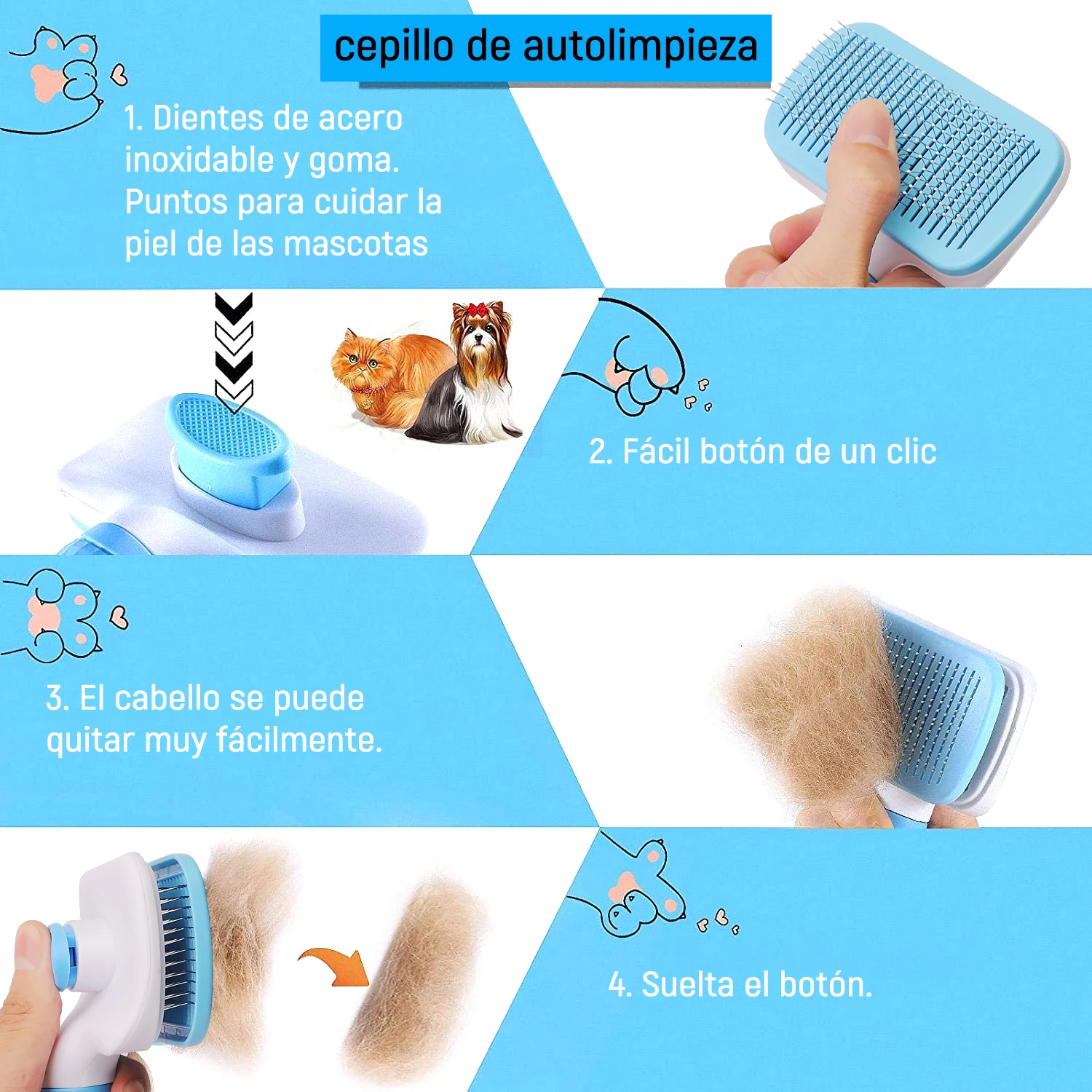 cepillo de autolimpieza

1. Dientes de acero inoxidable y goma. Puntos para cuidar la piel de las mascotas

2. Fácil botón de un clic

3. El cabello se puede quitar muy fácilmente.

4. Suelta el botón.