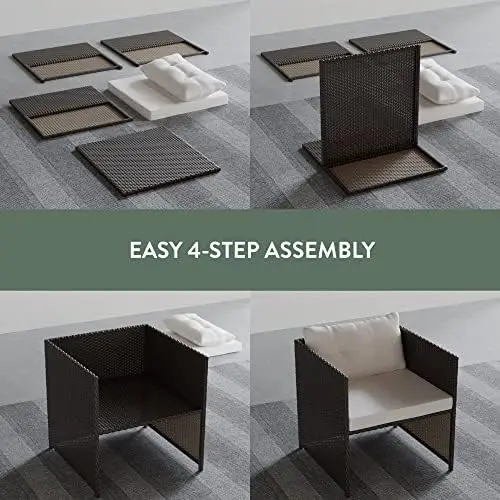 EASY 4-STEP ASSEMBLY