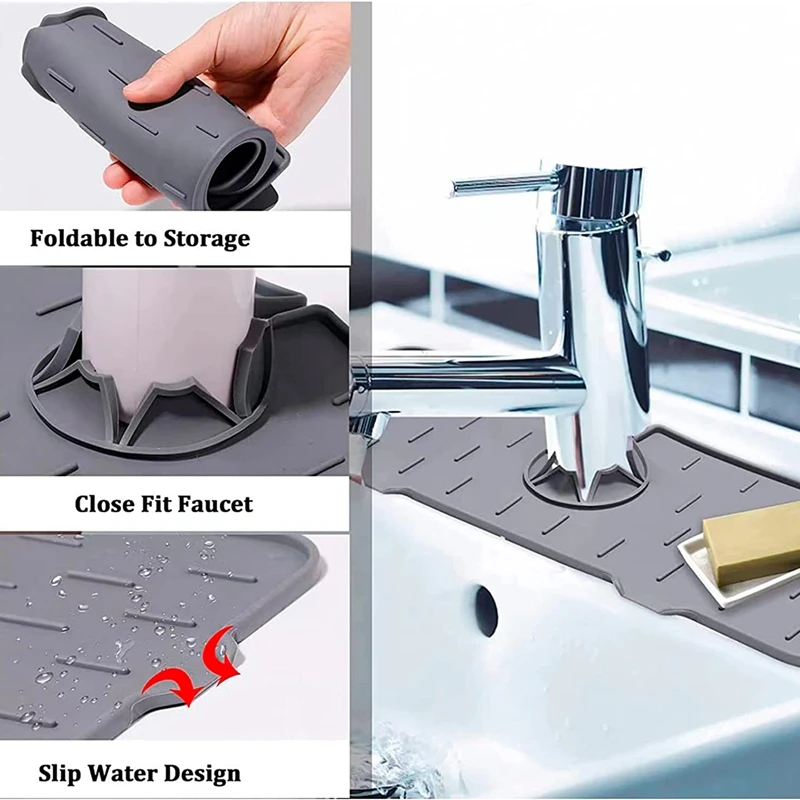 Foldable to Storage

Close Fit Faucet

Slip Water Design