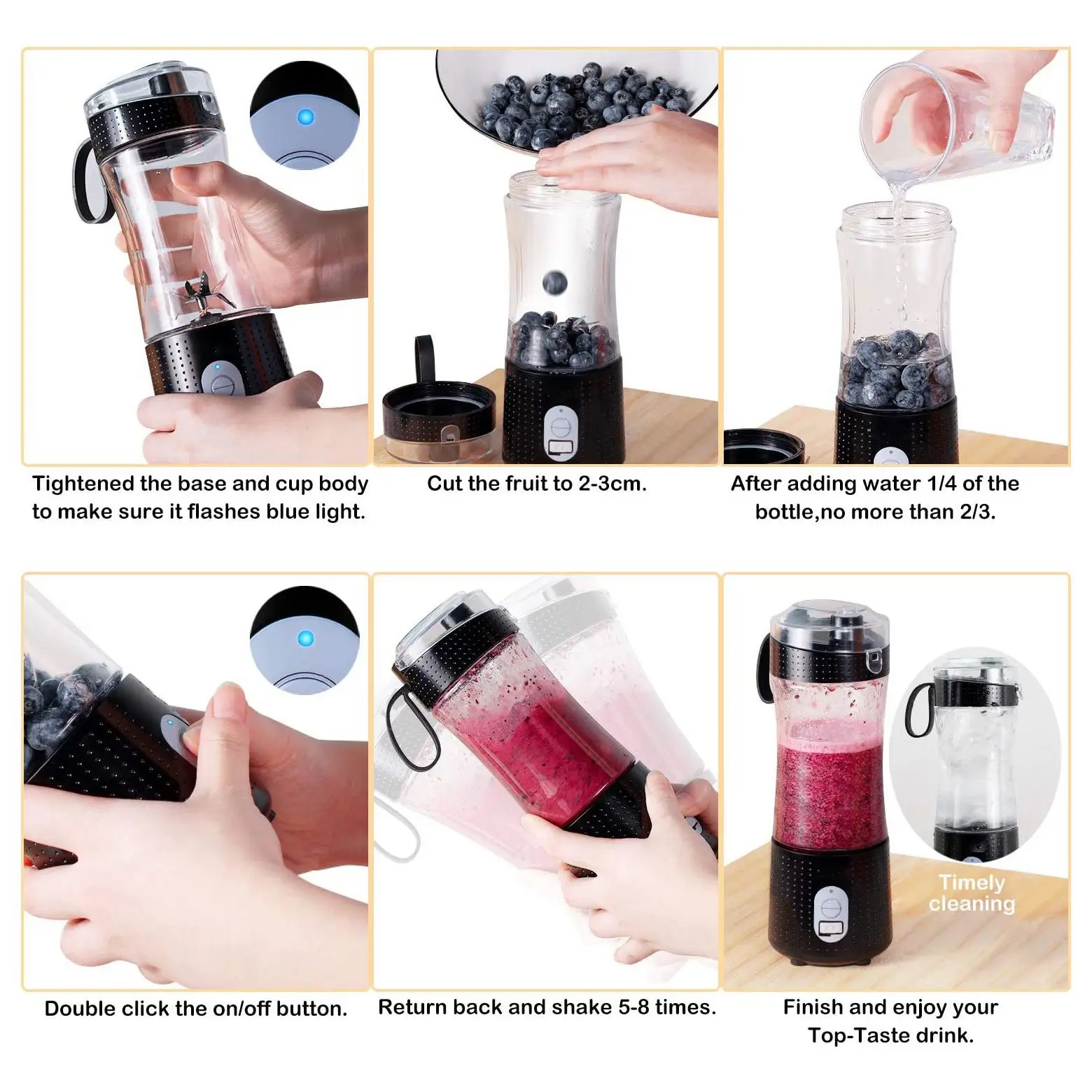 Tightened the base and cup body to make sure it flashes blue light.

Cut the fruit to 2-3cm.

After adding water 1/4 of the bottle,no more than 2/3.

Double click the on/off button.

Return back and shake 5-8 times.

Timely cleaning

Finish and enjoy your Top-Taste drink.