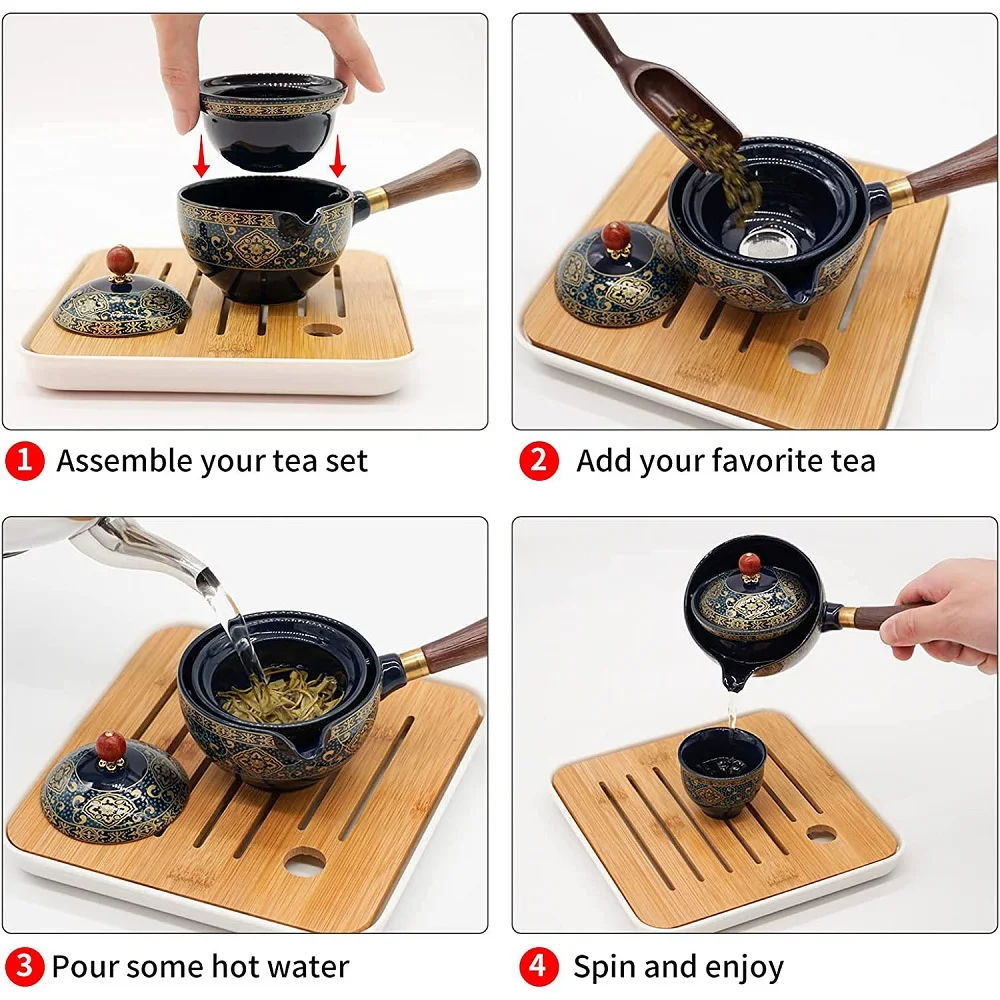 1 Assemble your tea set

2 Add your favorite tea

3 Pour some hot water

4 Spin and enjoy