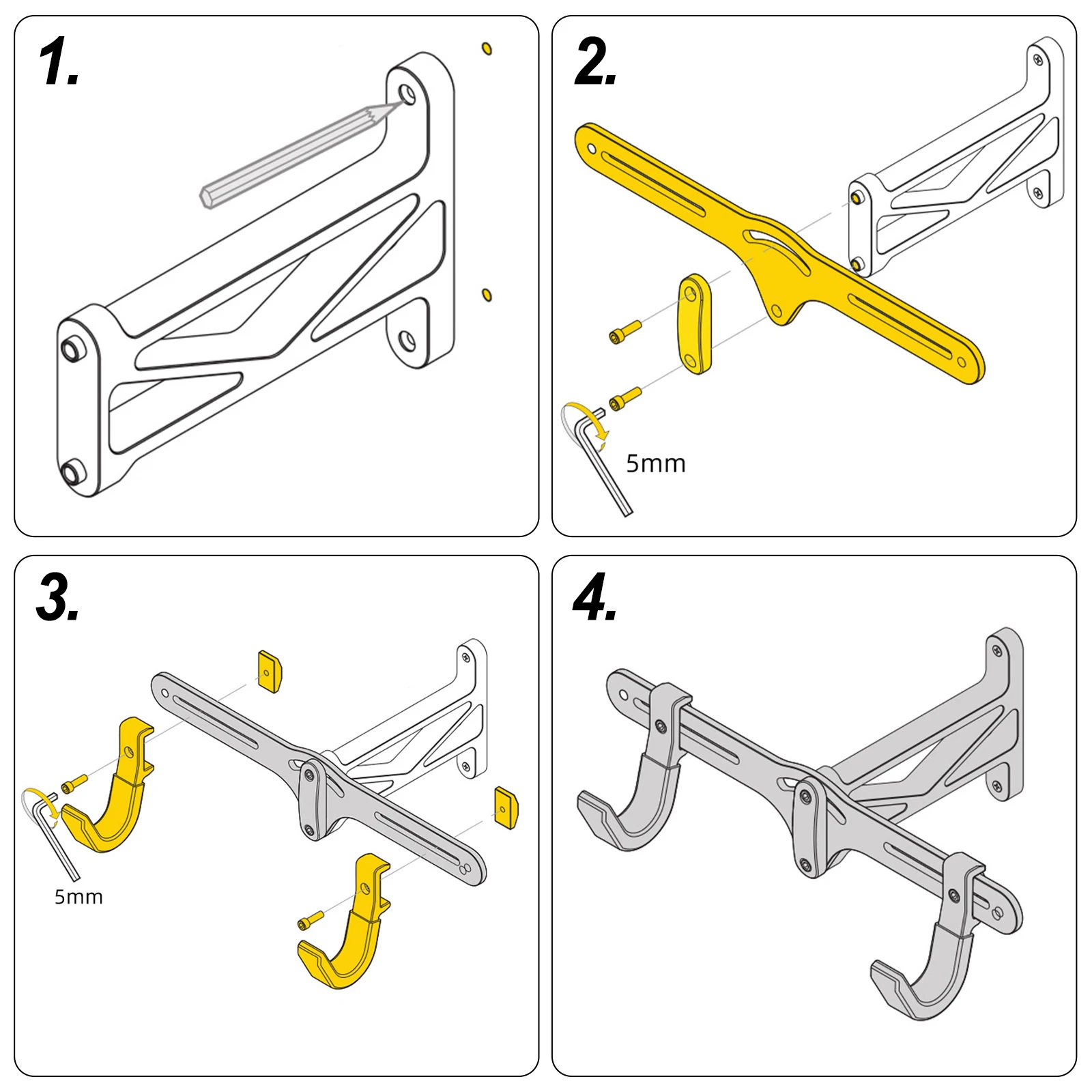 1.

2.

5mm

3.

5mm

4.