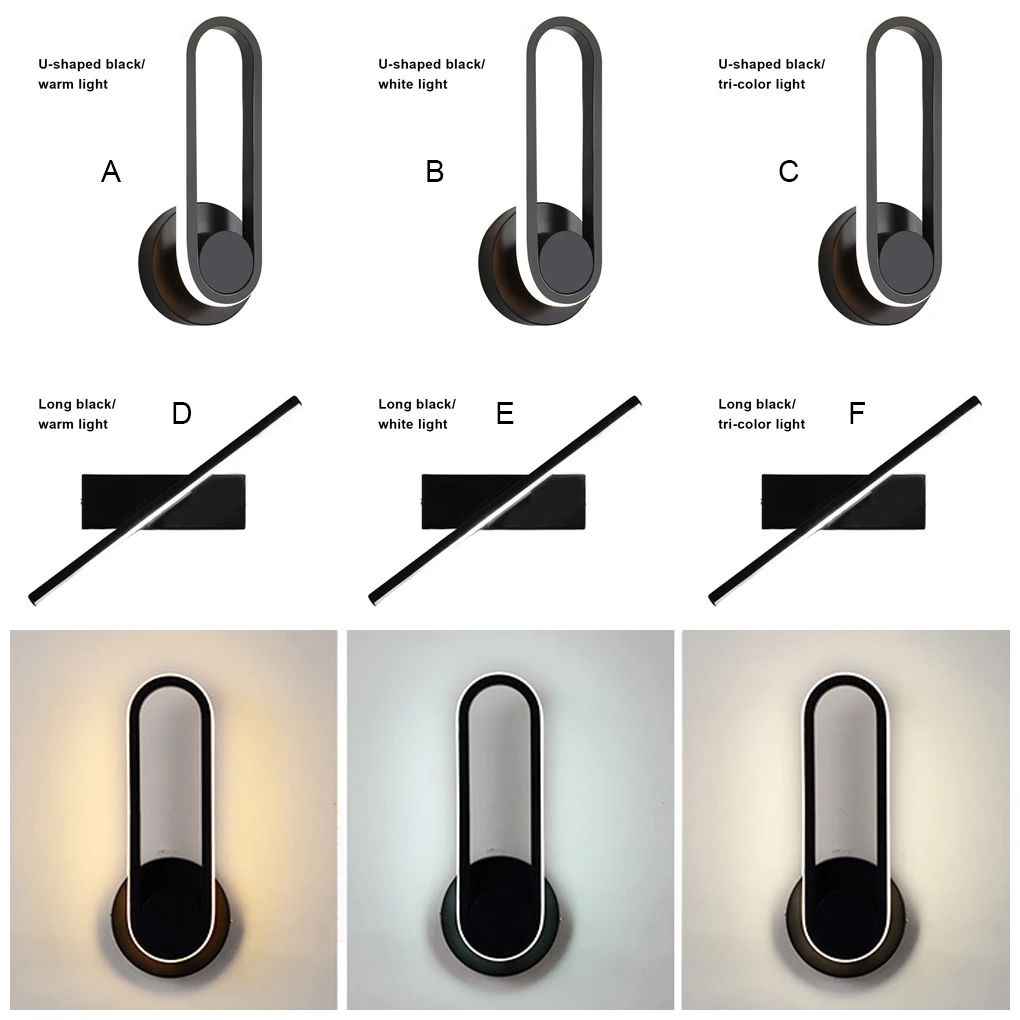 U-shaped black/ warm light

A

U-shaped black/ white light

B

U-shaped black/ tri-color light

C

Long black/ warm light

D

Long black/ white light

E

Long black/ tri-color light

F