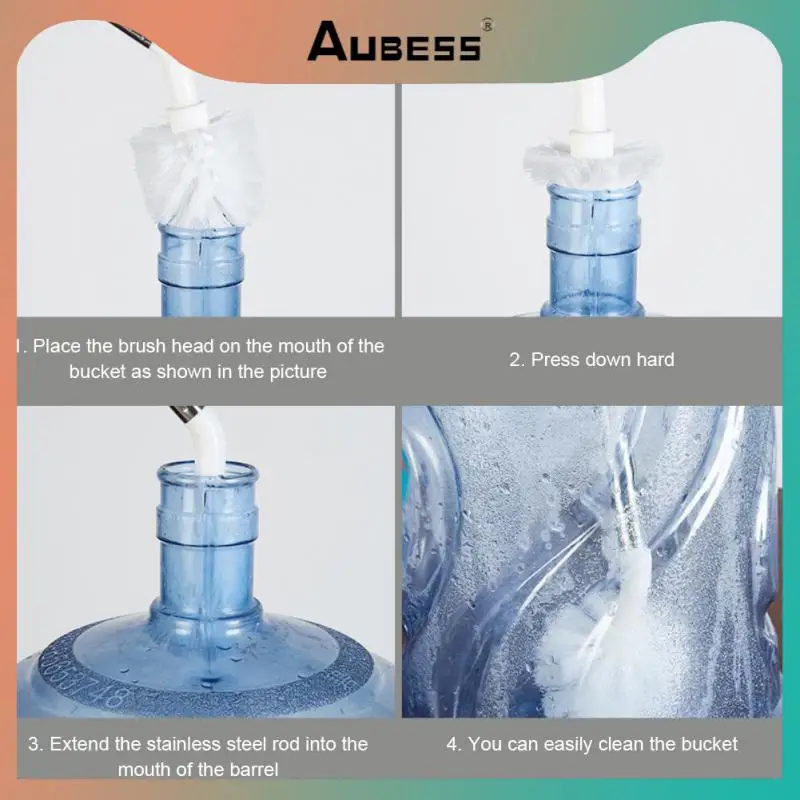 AUBESS®

1. Place the brush head on the mouth of the bucket as shown in the picture

2. Press down hard

3. Extend the stainless steel rod into the mouth of the barrel

4. You can easily clean the bucket