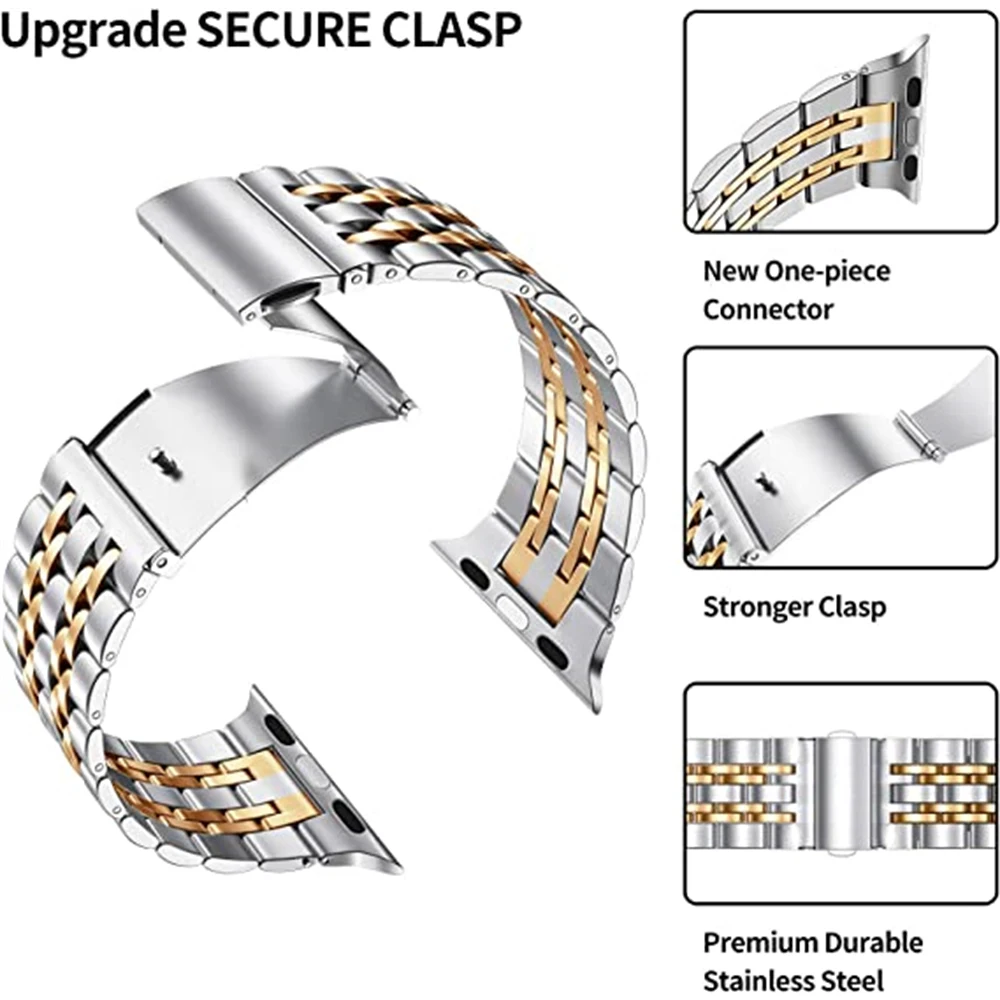 Upgrade SECURE CLASP

New One-piece Connector

Stronger Clasp

Premium Durable Stainless Steel