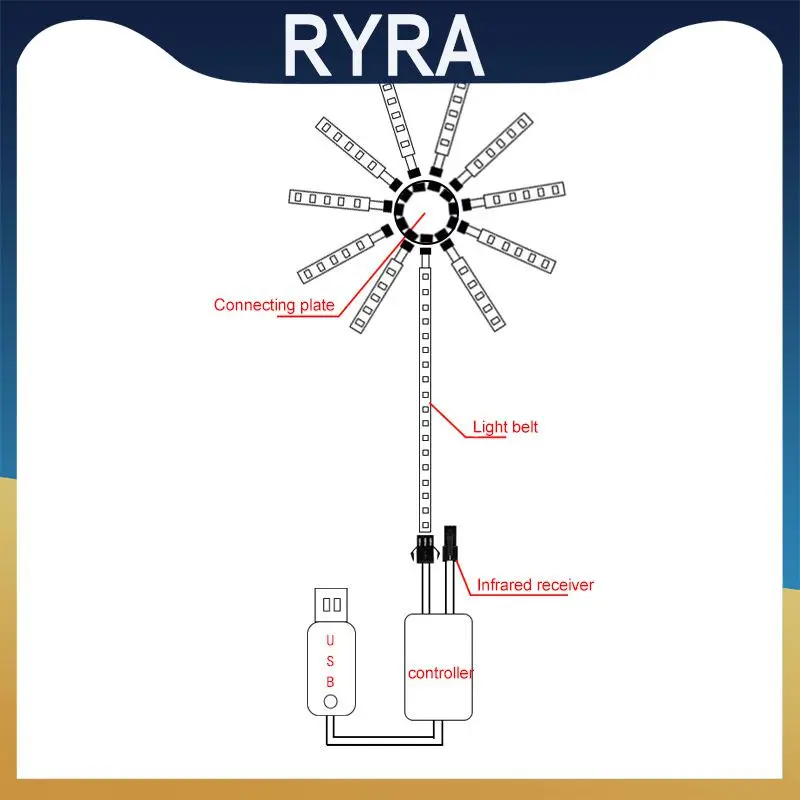 RYRA

Connecting plate

Light belt

Infrared receiver

U
S
B

controller