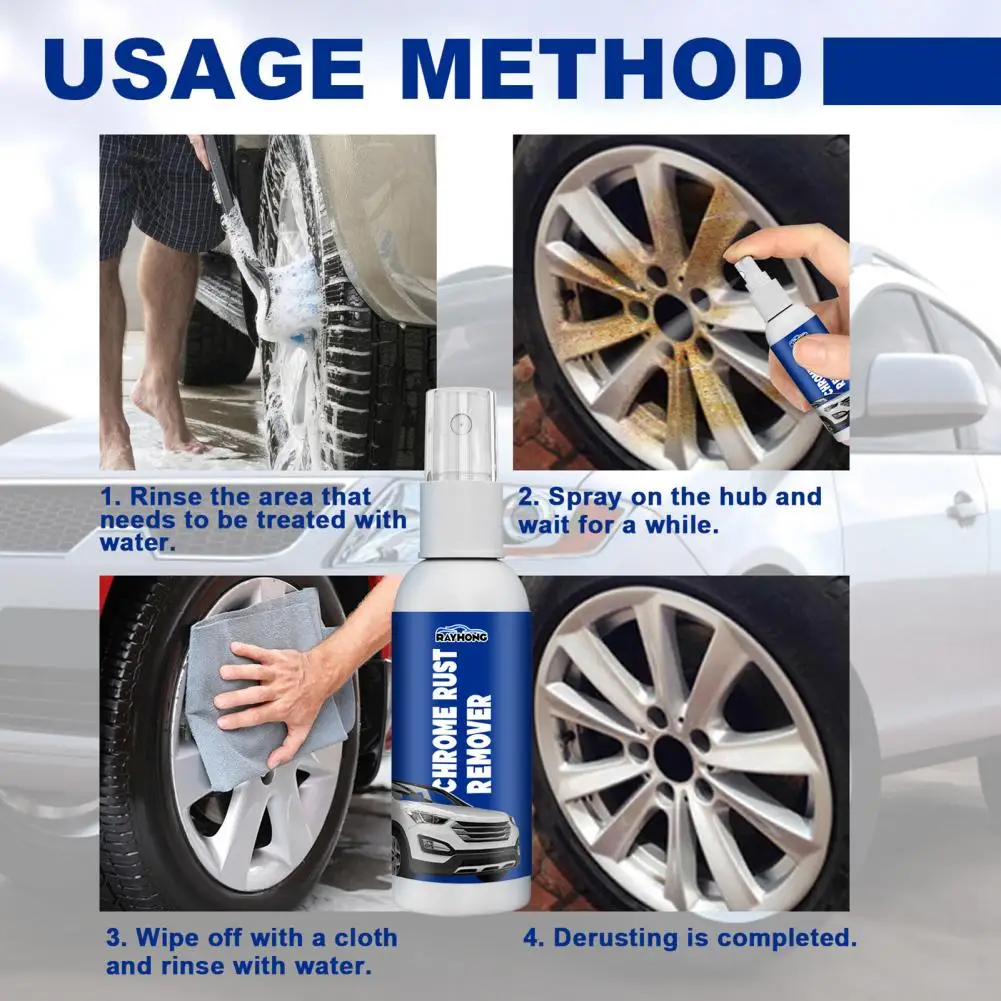 USAGE METHOD

1. Rinse the area that needs to be treated with water.

2. Spray on the hub and wait for a while.

RAYHONG
CHROME RUST REMOVER

3. Wipe off with a cloth and rinse with water.

4. Derusting is completed.