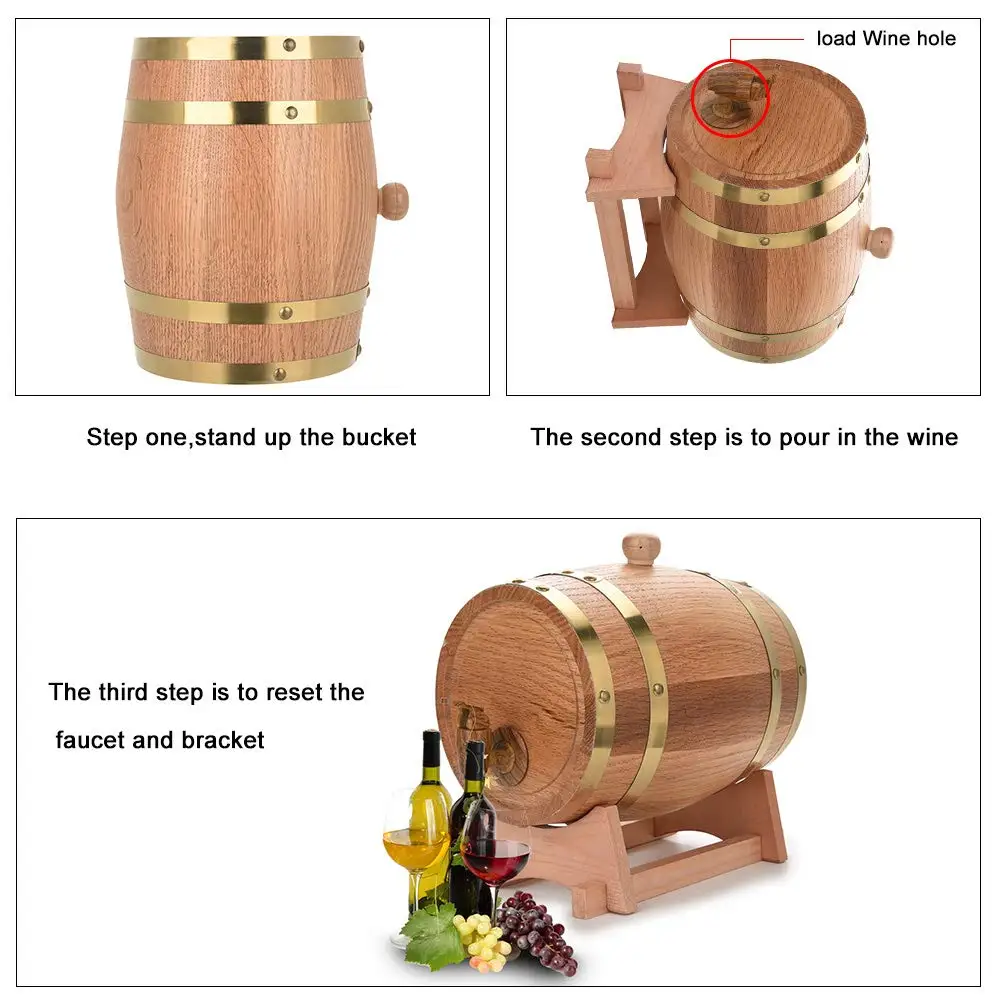 load Wine hole

Step one,stand up the bucket

The second step is to pour in the wine

The third step is to reset the faucet and bracket