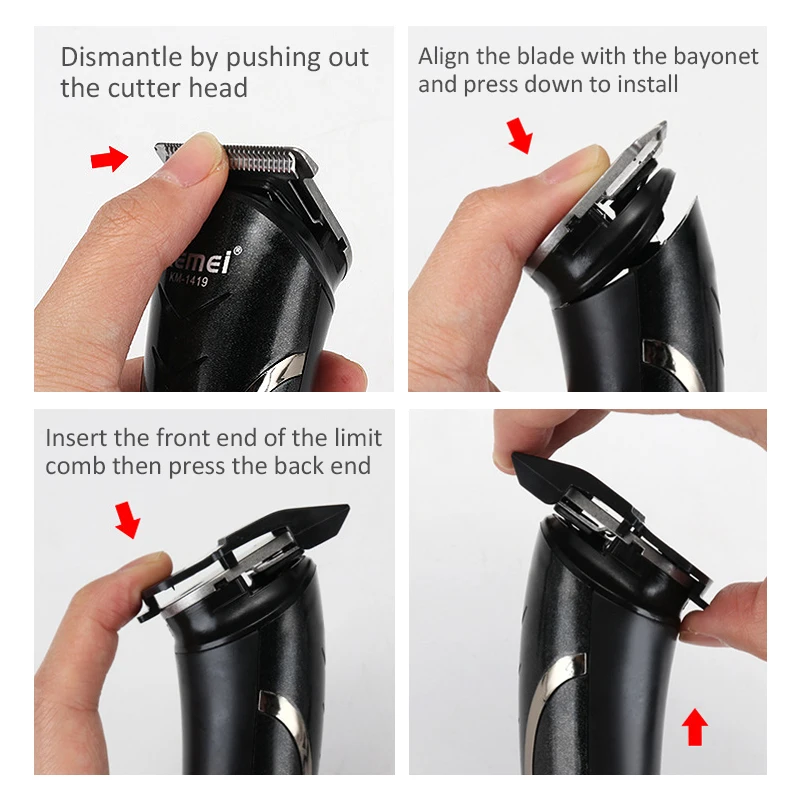 Dismantle by pushing out the cutter head

emei®
KM-1419

Align the blade with the bayonet and press down to install

Insert the front end of the limit comb then press the back end