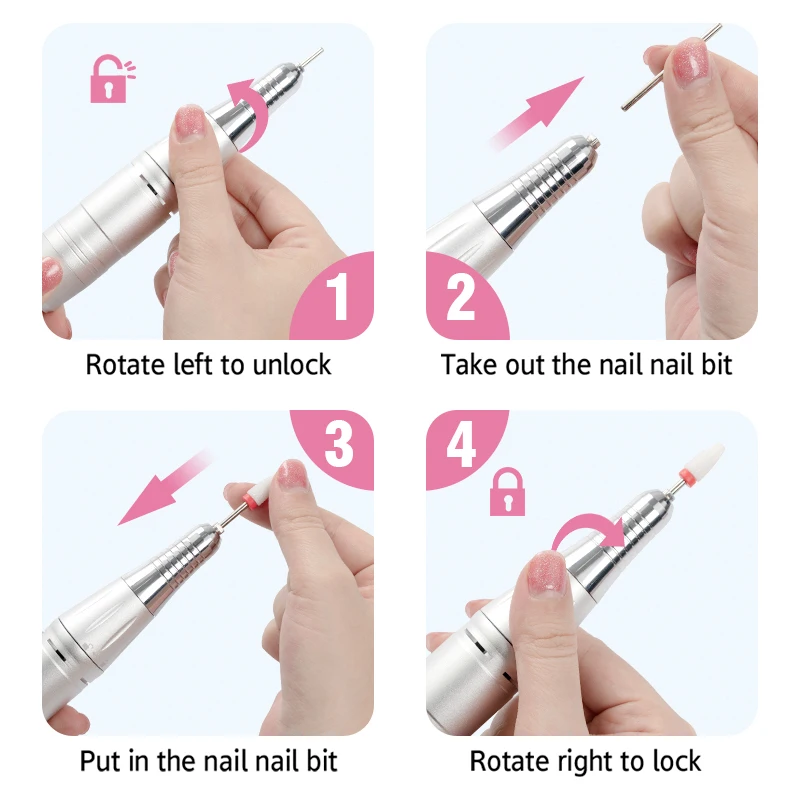 1
Rotate left to unlock

2
Take out the nail nail bit

3
Put in the nail nail bit

4
Rotate right to lock