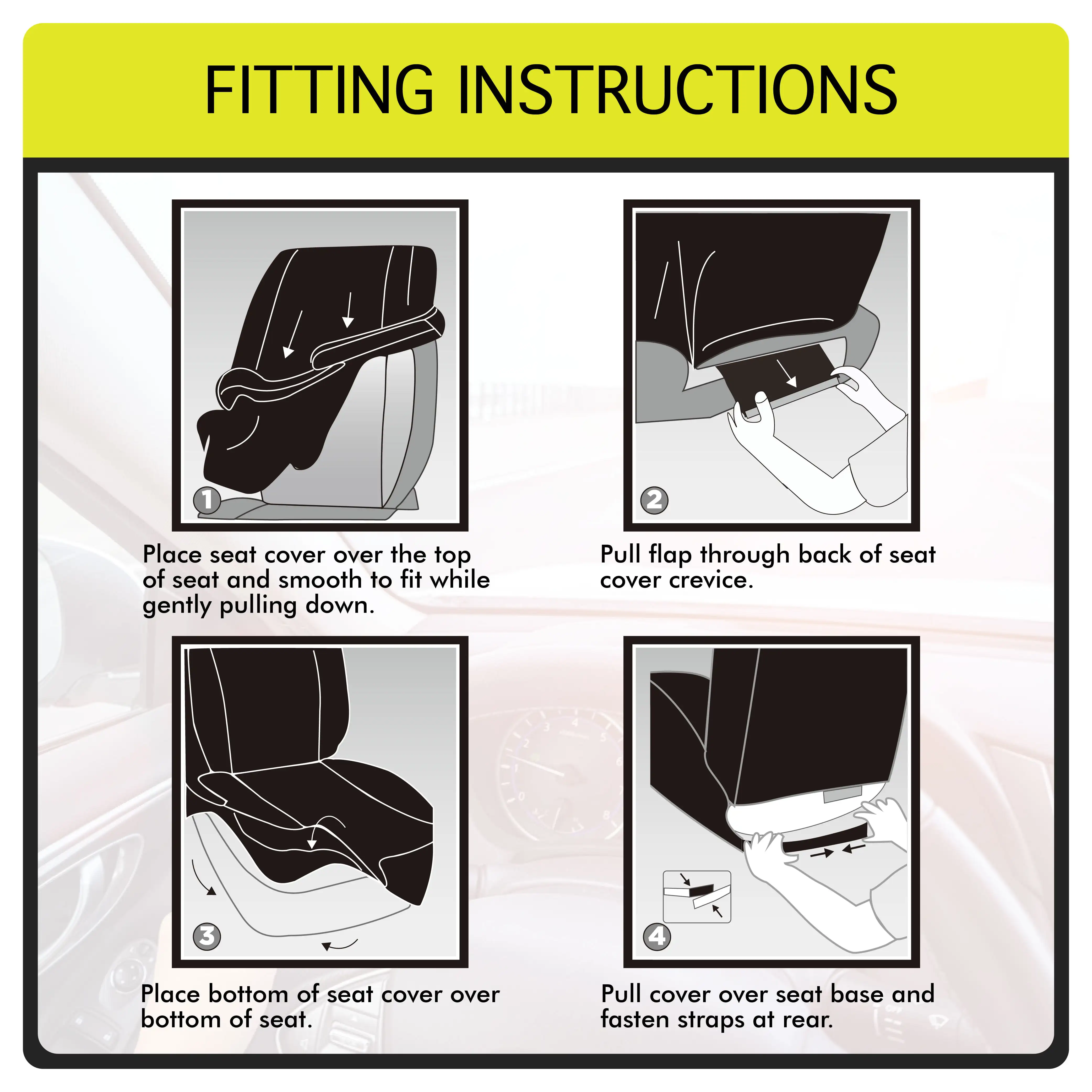 FITTING INSTRUCTIONS

1

Place seat cover over the top of seat and smooth to fit while gently pulling down.

2

Pull flap through back of seat cover crevice.

3

Place bottom of seat cover over bottom of seat.

4

Pull cover over seat base and fasten straps at rear.