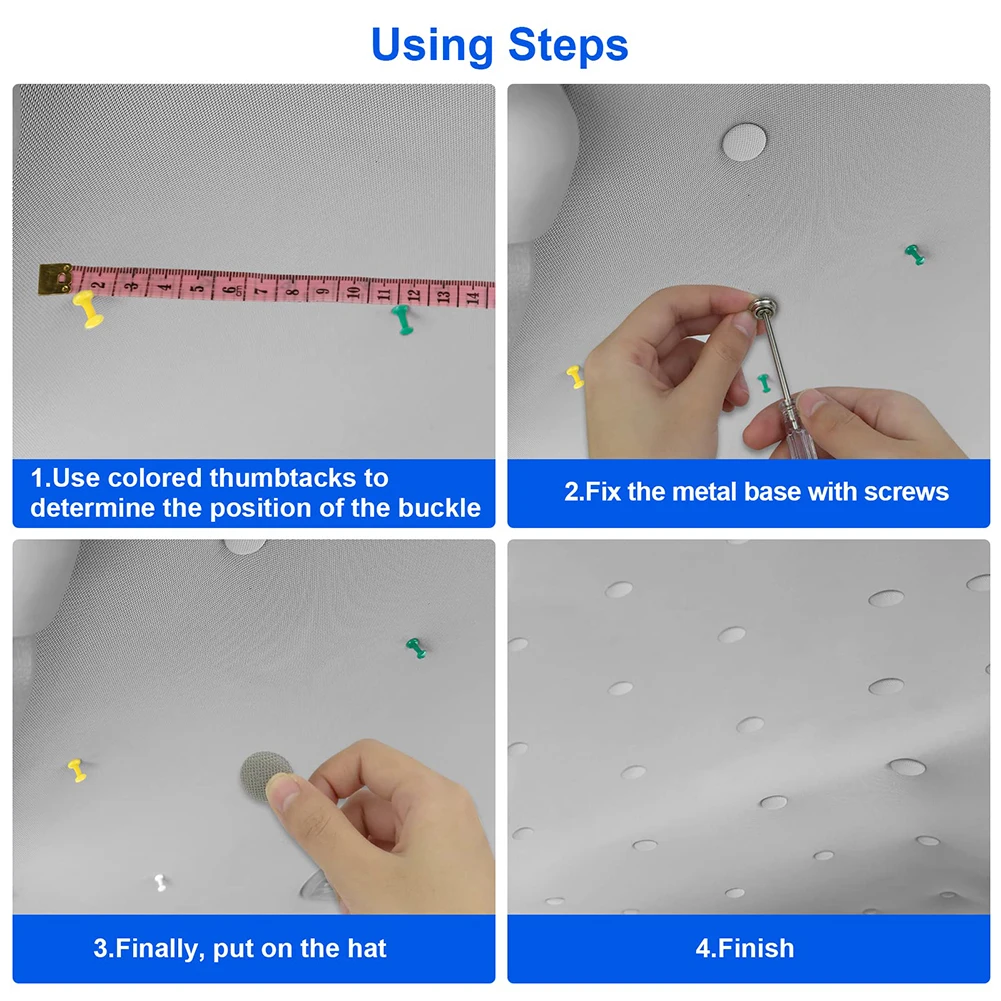 Using Steps

2 3 4 5 6 7 8 9 10 11 12 13 14

1.Use colored thumbtacks to determine the position of the buckle

2.Fix the metal base with screws

3.Finally, put on the hat

4.Finish